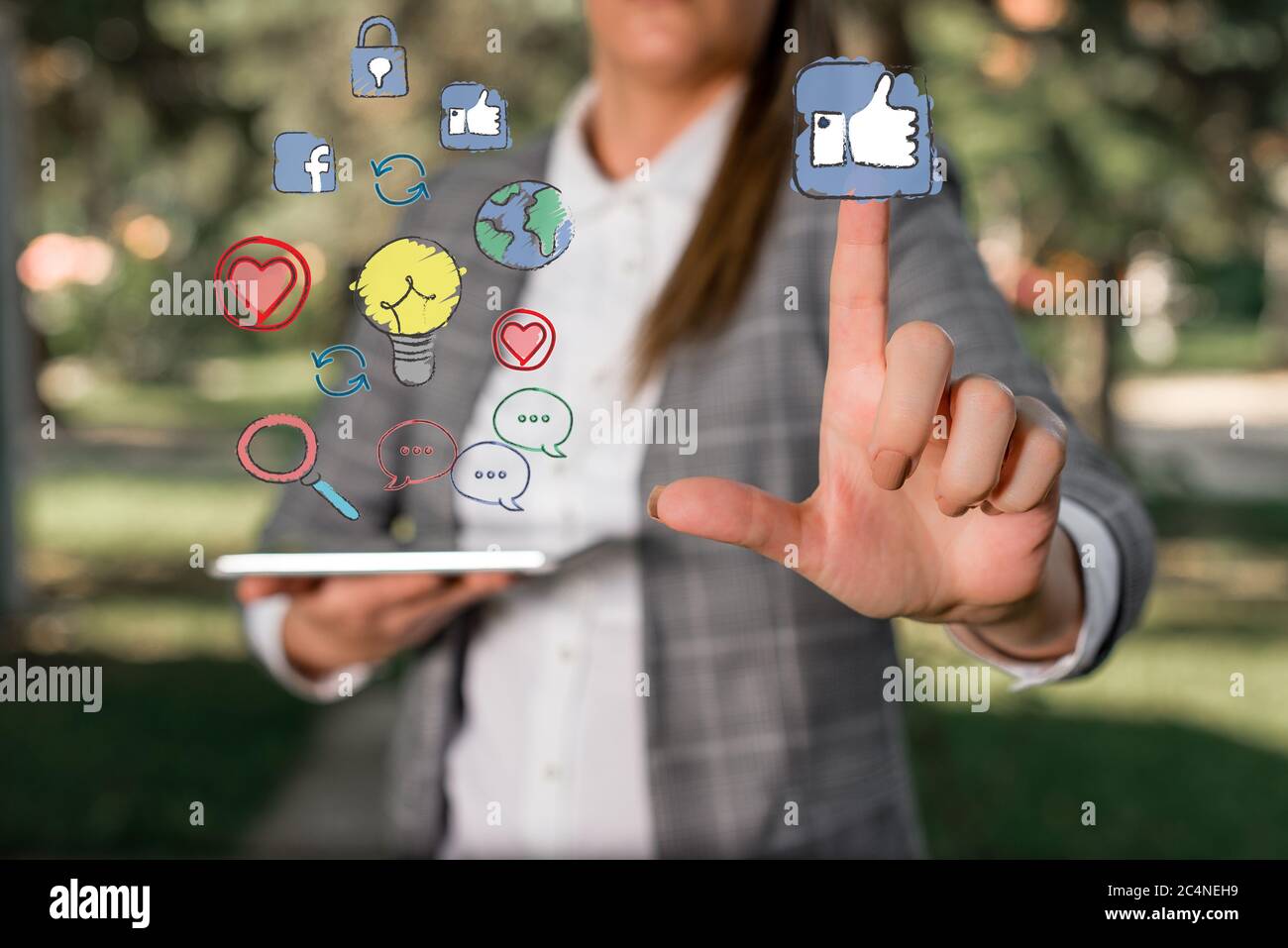 f

alamy

alamy

alamy

alamy

alamy

alamy

Image ID: 2C4NEH9
www.alamy.com