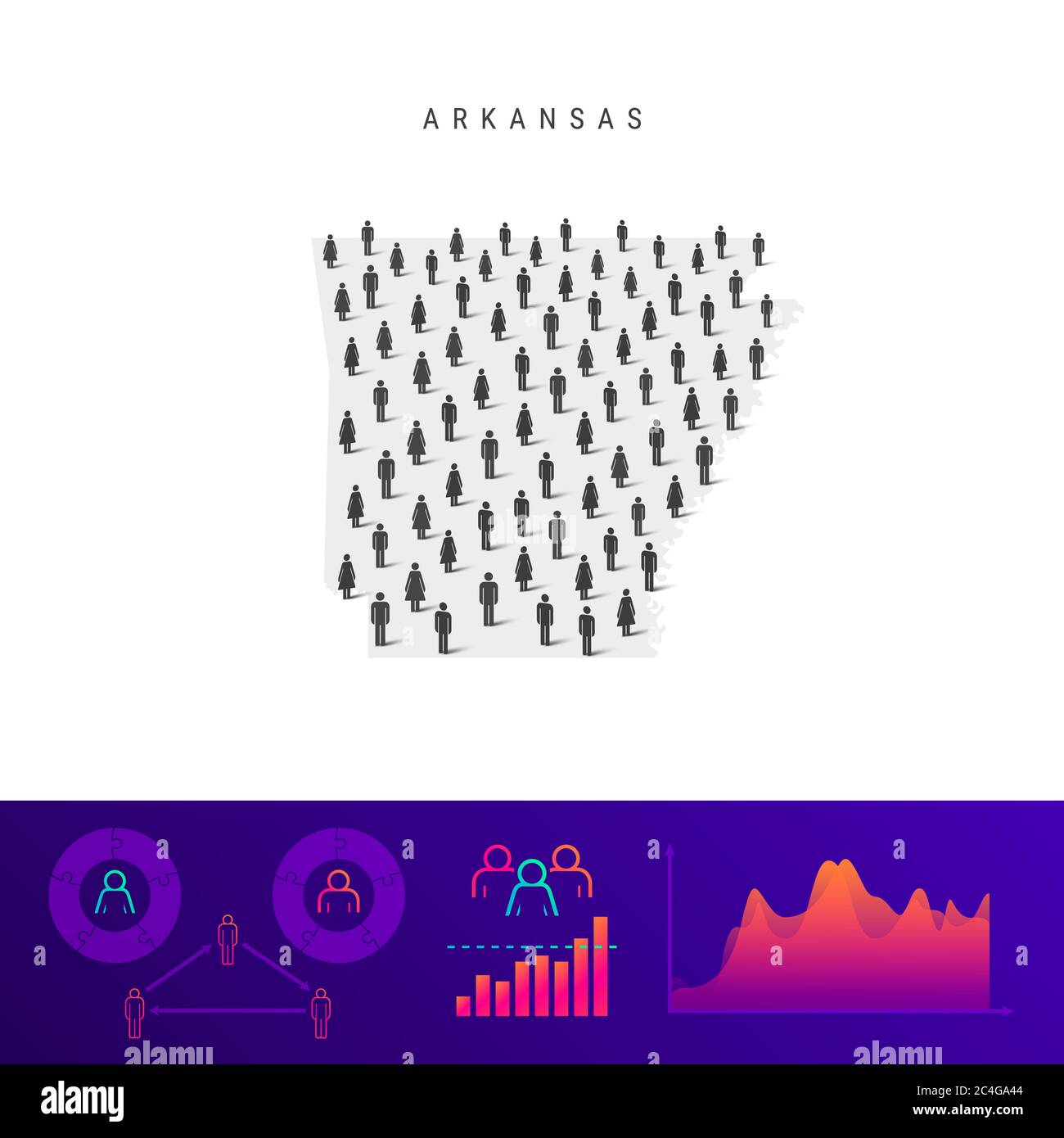 ARKANSAS

alamy

alamy

alamy

Image ID: 2C4GA44
www.alamy.com