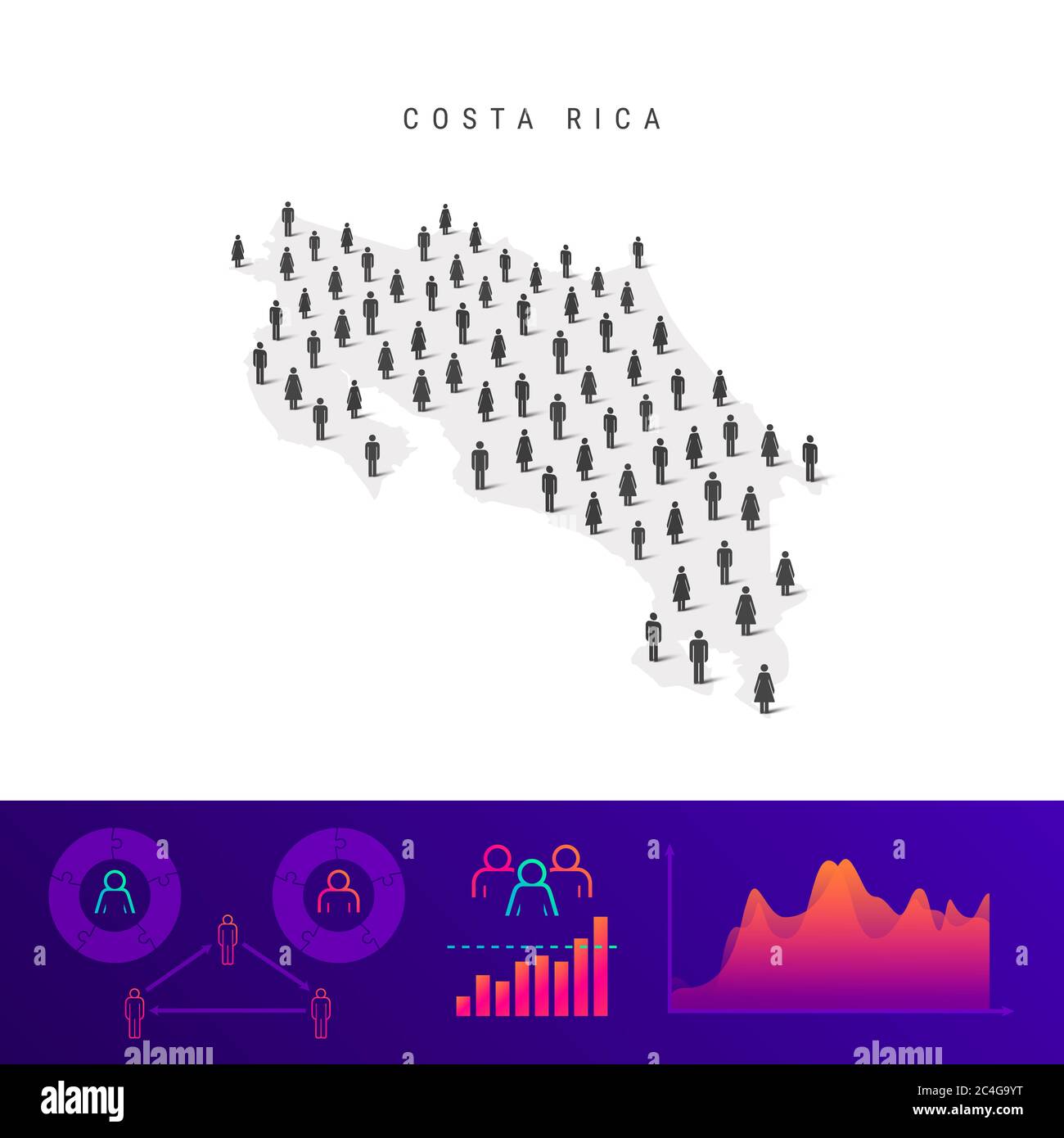 COSTA RICA

alamy

alamy

alamy

Image ID: 2C4G9YT
www.alamy.com