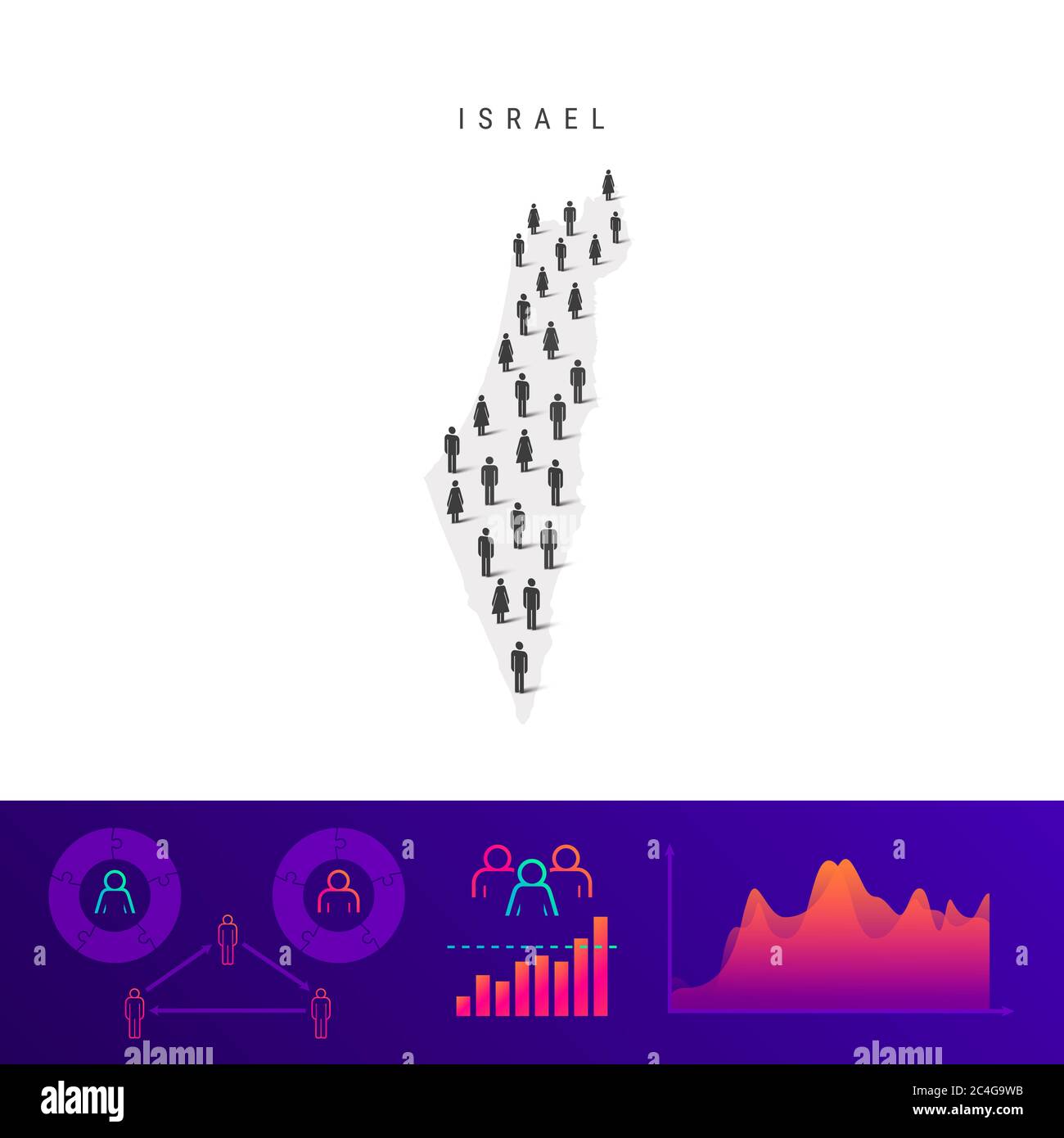 ISRAEL

alamy

alamy

alamy

Image ID: 2C4G9WB
www.alamy.com