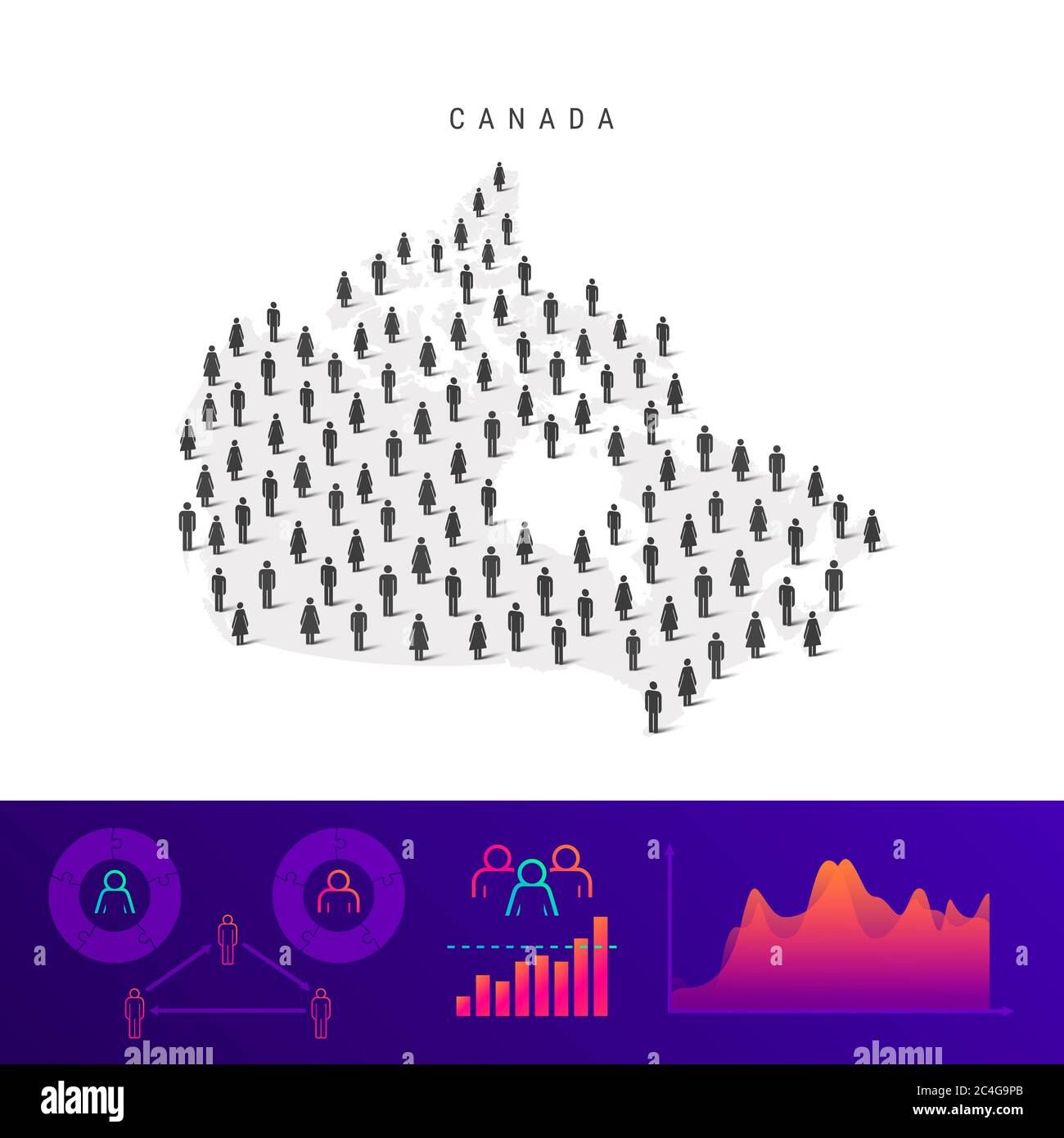 CANADA

alamy

alamy

alamy

Image ID: 2C4G9PB
www.alamy.com