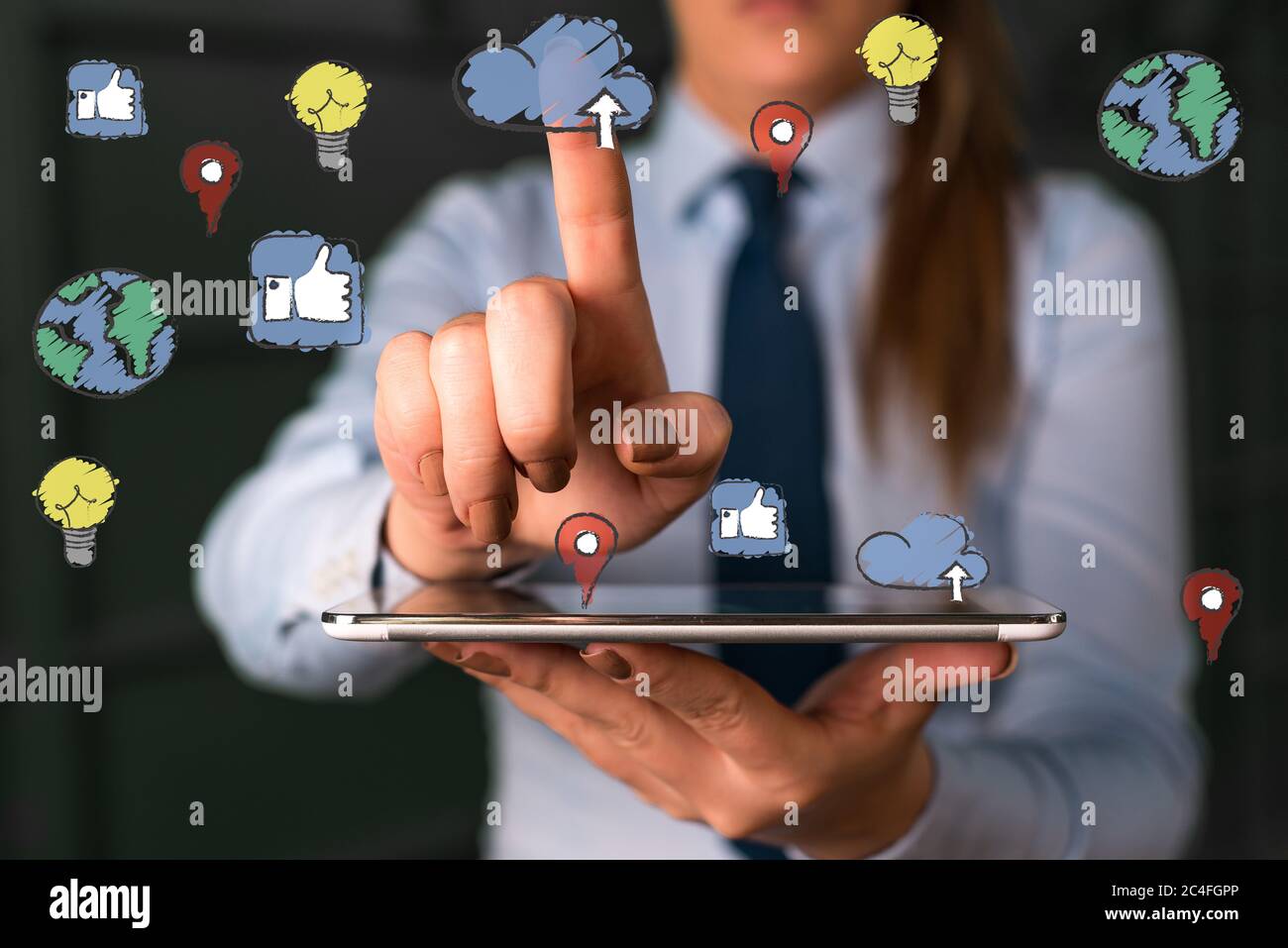 alamy
alamy
alamy
alamy
alamy

alamy

Image ID: 2C4FGPP
www.alamy.com