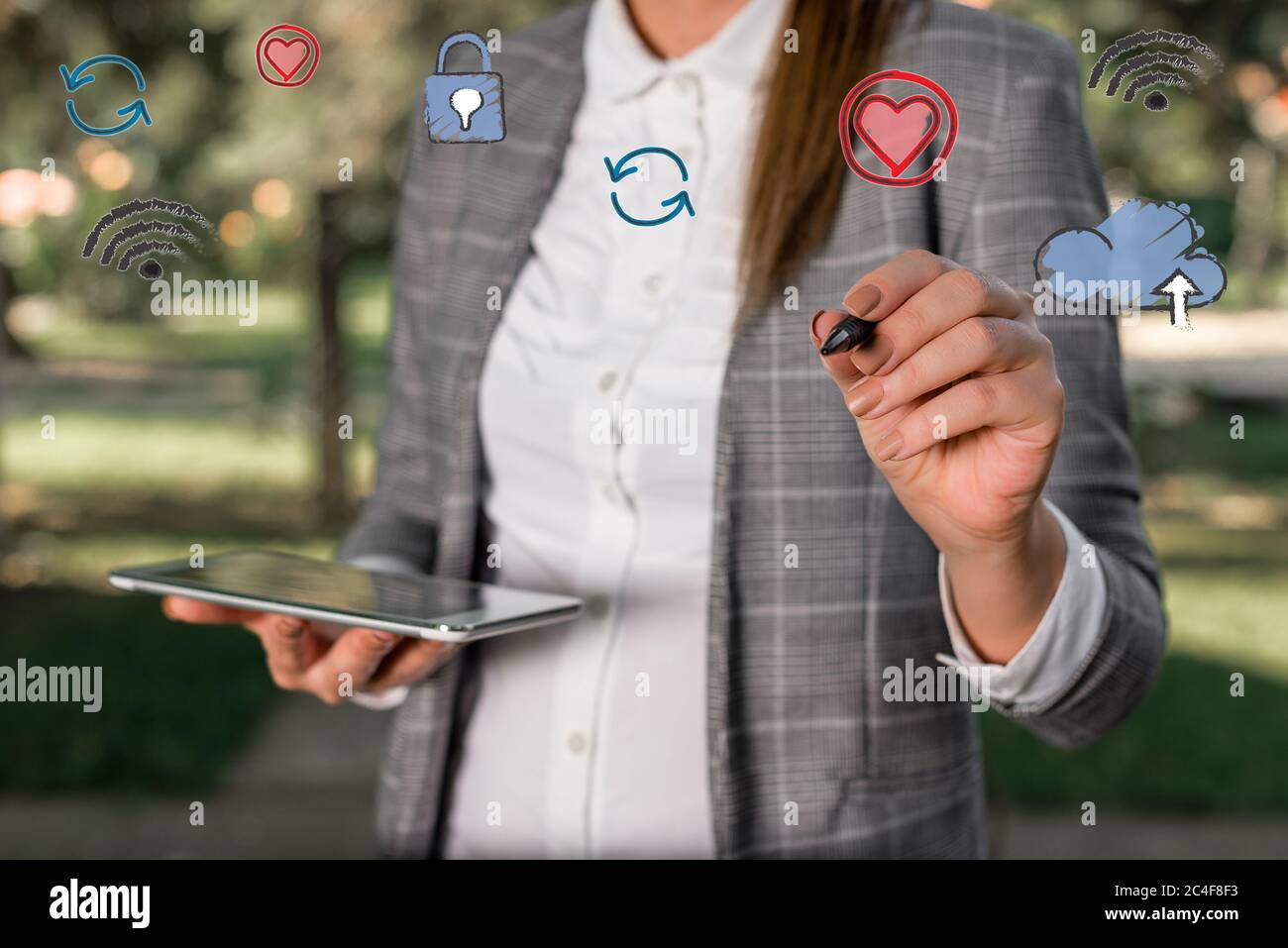 alamy
alamy
alamy
alamy

alamy
Image ID: 2C4F8F3
www.alamy.com