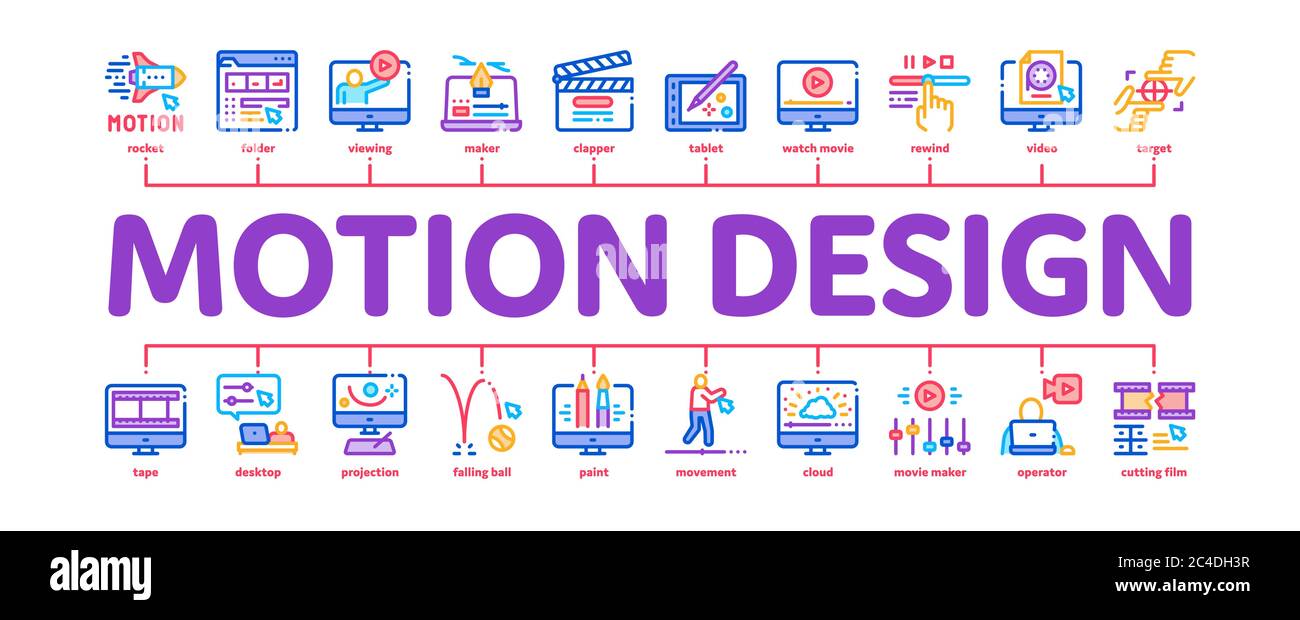 MOTION

rocket folder viewing maker clapper tablet watch movie rewind video target

MOTION DESIGN

tape desktop projection falling ball paint movement cloud movie maker operator cutting film

alamy

Image ID: 2C4DH3R
www.alamy.com