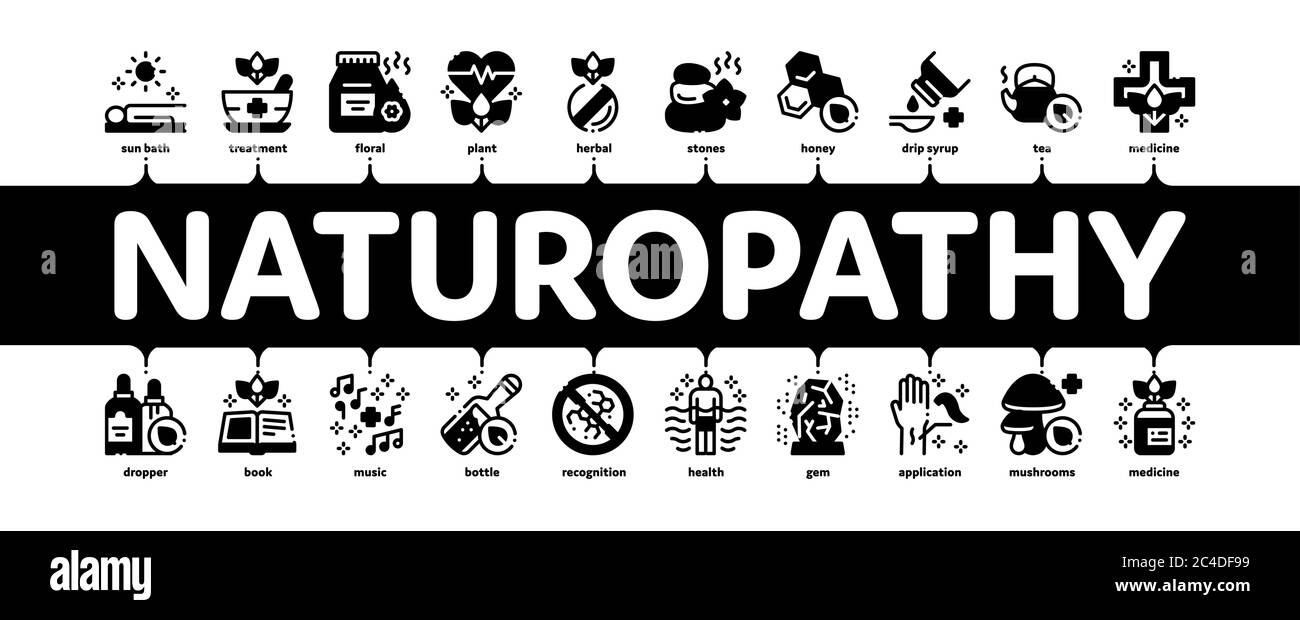 sun bath treatment floral plant herbal stones honey drip syrup tea medicine

NATUROPATHY

a alamy a

dropper book music bottle recognition health gem application mushrooms medicine

alamy

Image ID: 2C4DF99
www.alamy.com