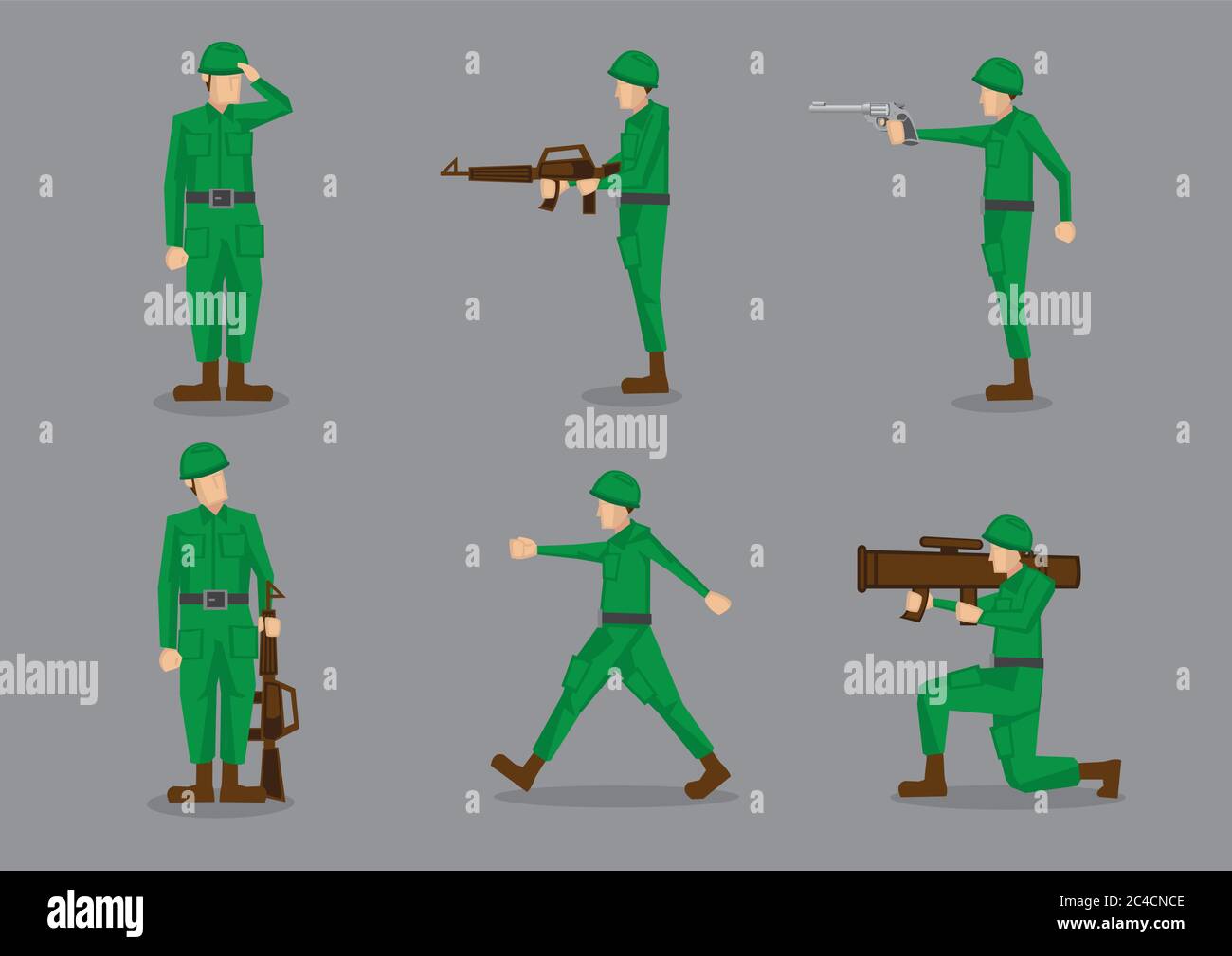 alamy
alamy
alamy
alamy
alamy

alamy
Image ID: 2C4CNCE
www.alamy.com