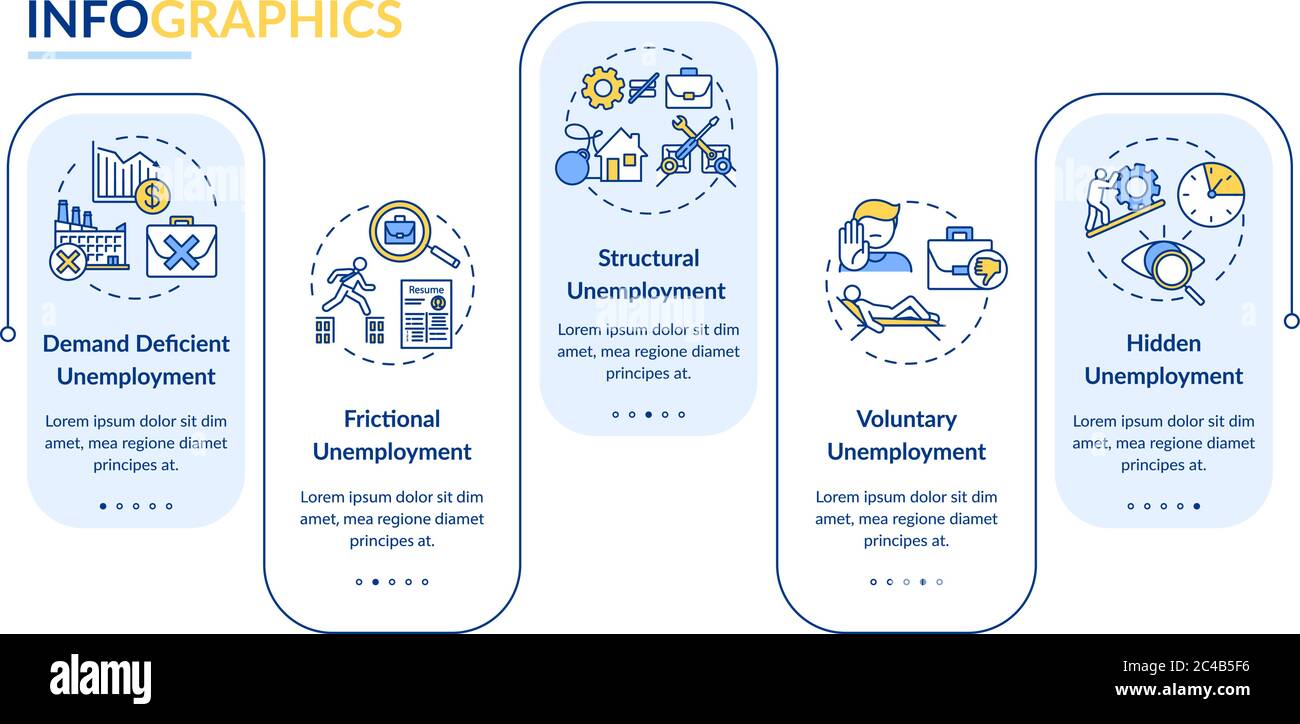 INFOGRAPHICS

Demand Deficient Unemployment

Lorem ipsum dolor sit dim amet, mea regione diamet principes at.

Resume

Frictional Unemployment

Lorem ipsum dolor sit dim amet, mea regione diamet principes at.

Structural Unemployment

Lorem ipsum dolor sit dim amet, mea regione diamet principes at.

Voluntary Unemployment

Lorem ipsum dolor sit dim amet, mea regione diamet principes at.

Hidden Unemployment

Lorem ipsum dolor sit dim amet, mea regione diamet principes at.

alamy

Image ID: 2C4B5F6
www.alamy.com