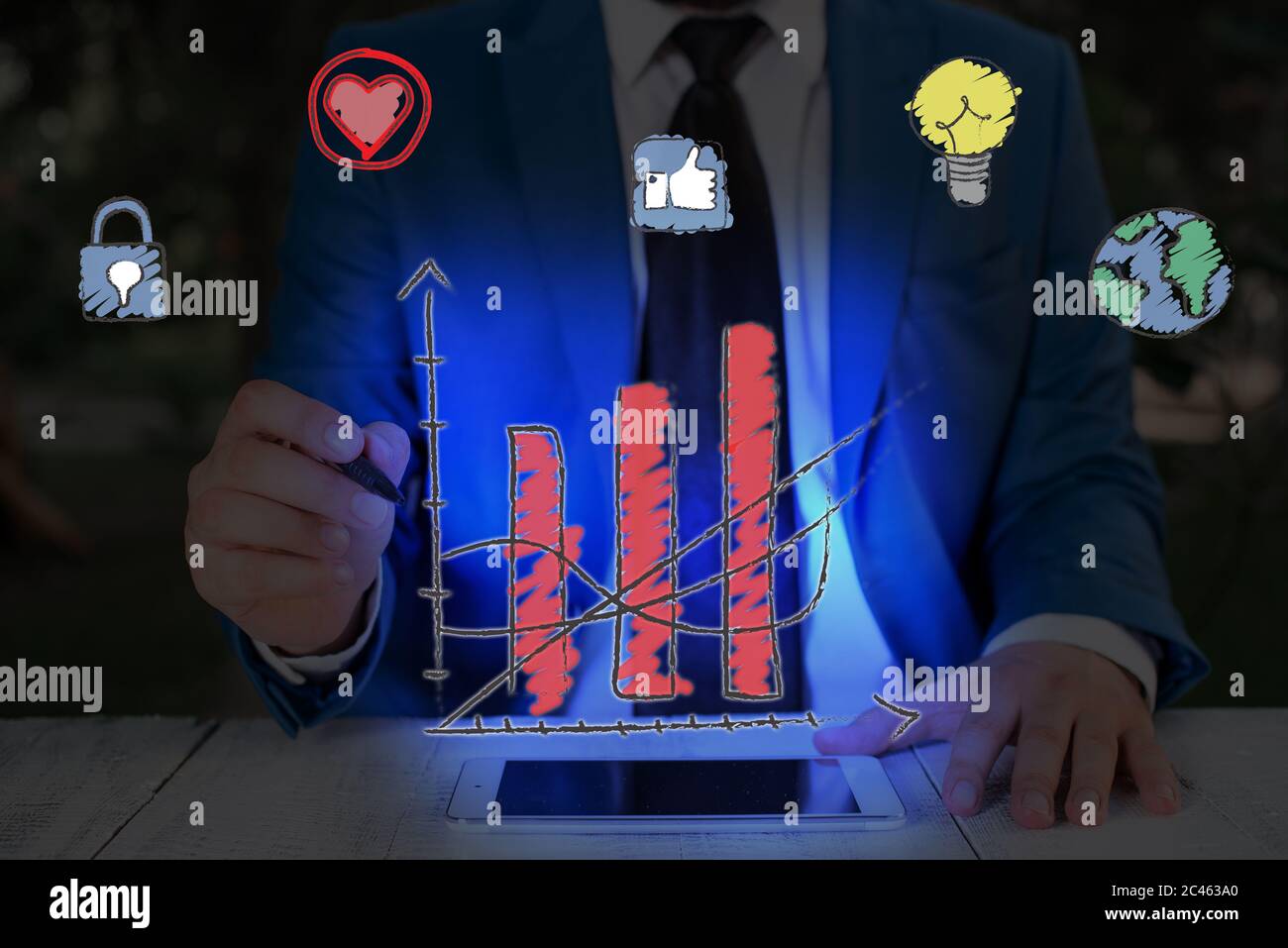 alamy
alamy
alamy
alamy
alamy

alamy
Image ID: 2C463A0
www.alamy.com