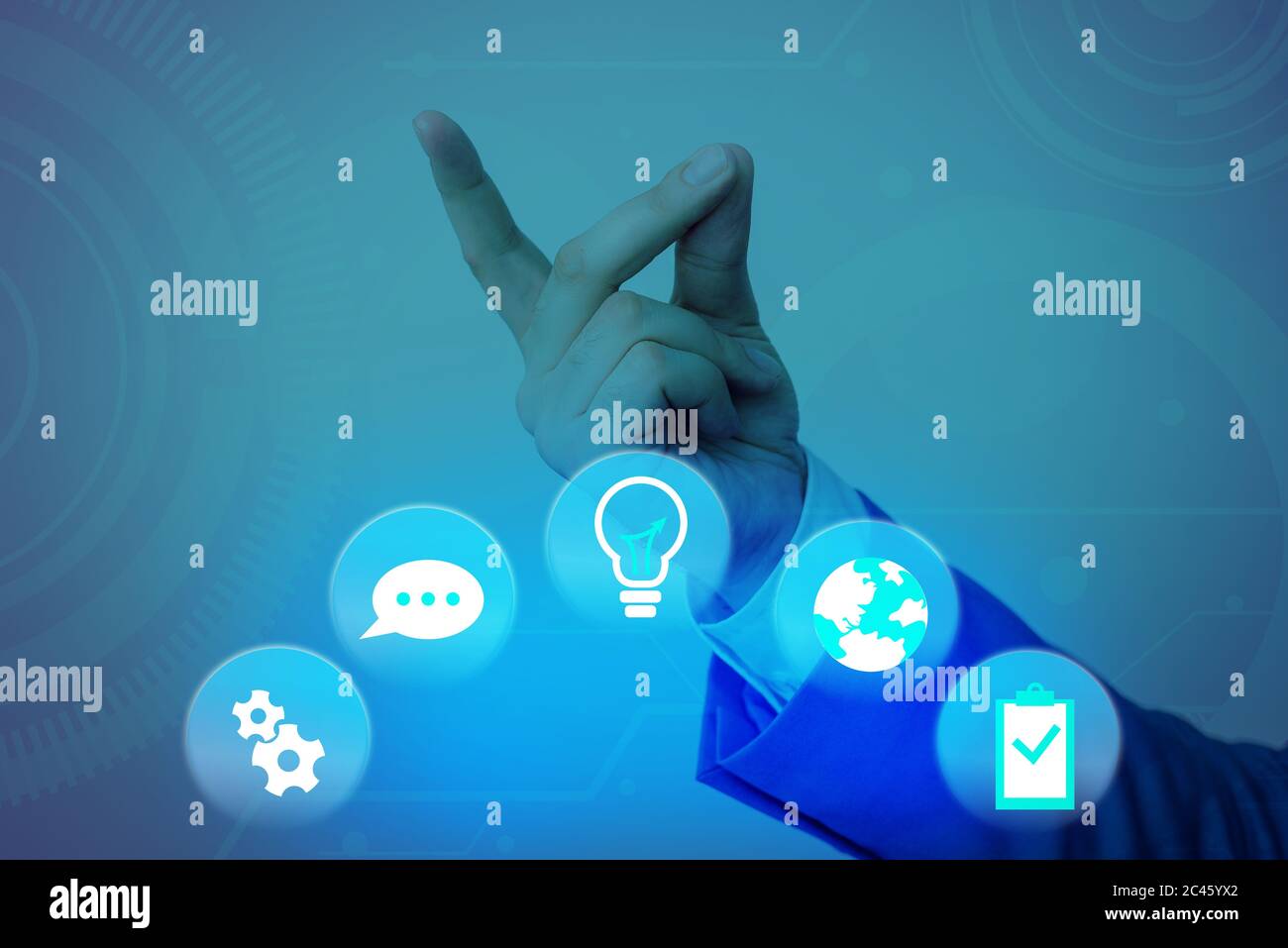 alamy

alamy

alamy

alamy

alamy

alamy

Image ID: 2C45YX2
www.alamy.com