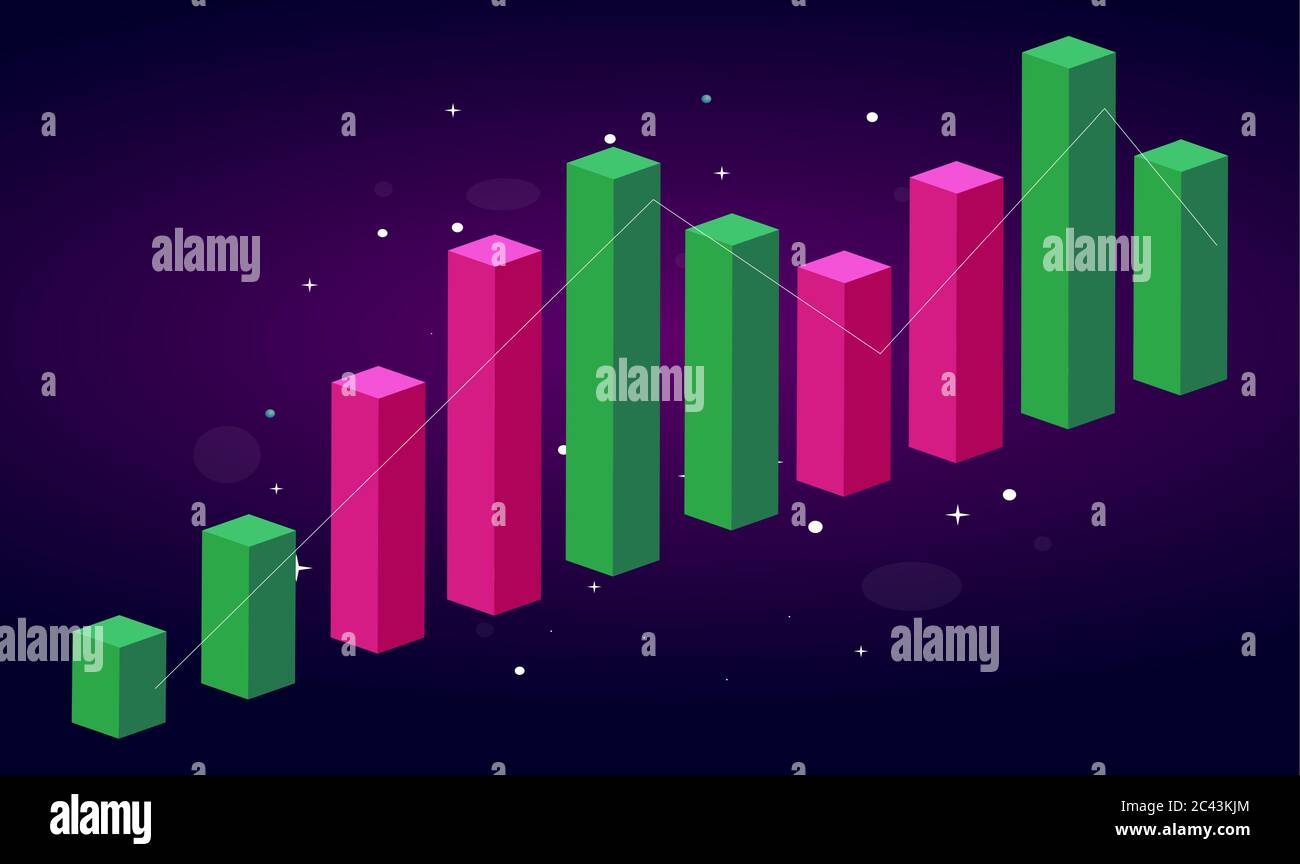 alamy
alamy
alamy
alamy
alamy

alamy

2C43KJM
www.alamy.com