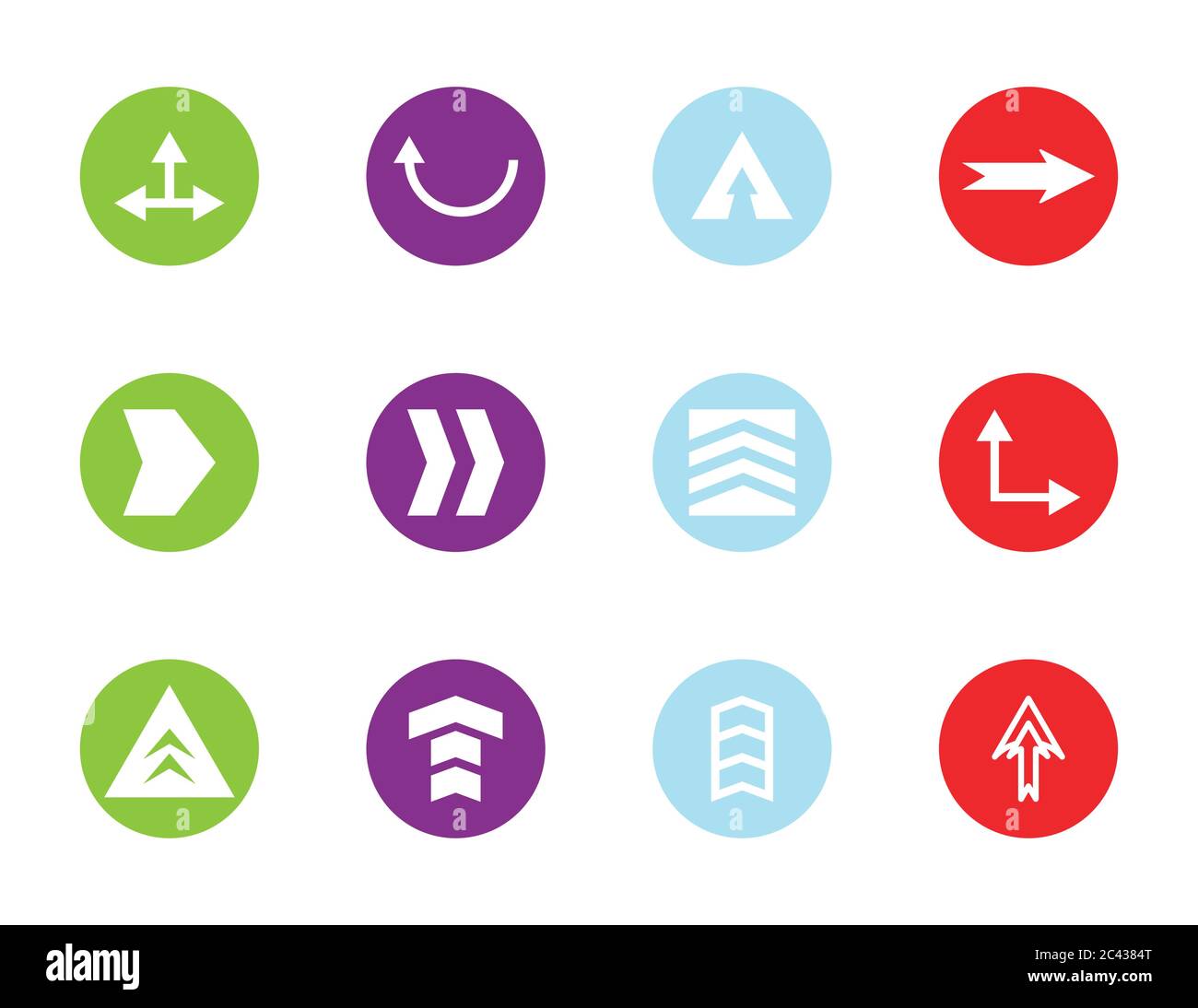 alamy

Image ID: 2C4384T
www.alamy.com