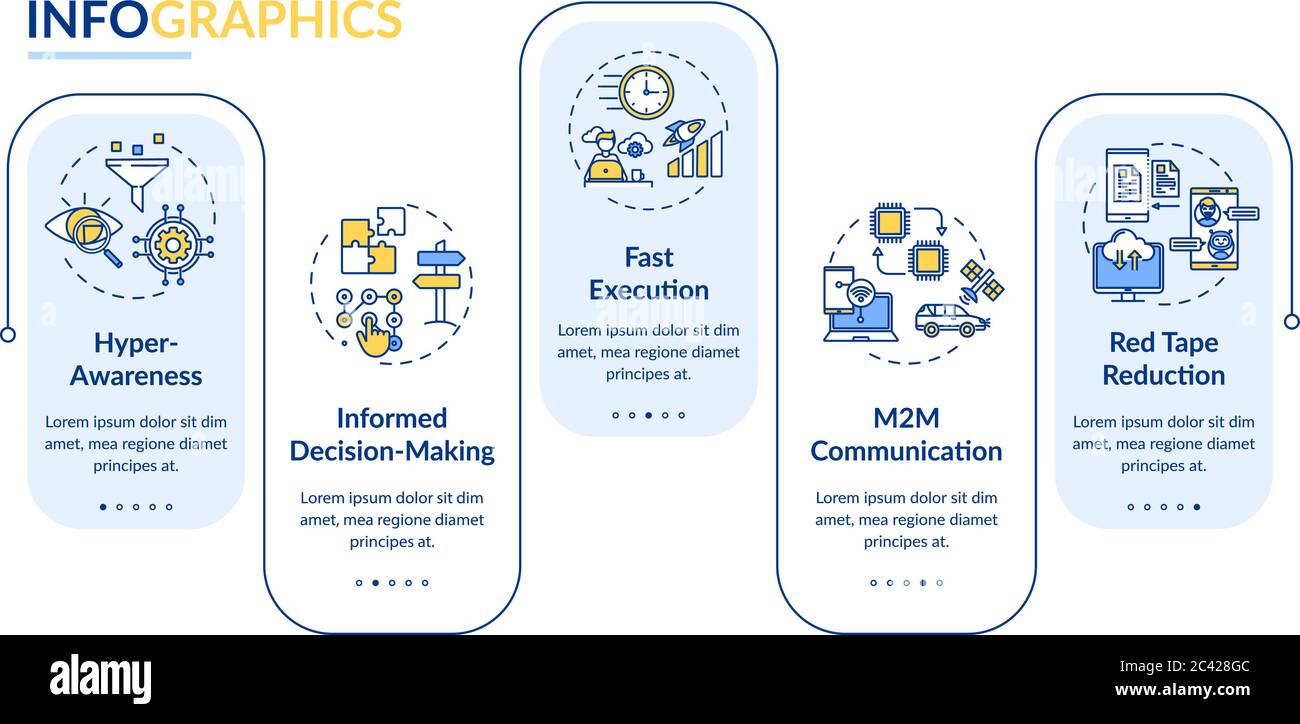 INFOGRAPHICS

Hyper-Awareness

Lorem ipsum dolor sit dim amet, mea regione diamet principes at.

Informed Decision-Making

Lorem ipsum dolor sit dim amet, mea regione diamet principes at.

Fast Execution

Lorem ipsum dolor sit dim amet, mea regione diamet principes at.

M2M Communication

Lorem ipsum dolor sit dim amet, mea regione diamet principes at.

Red Tape Reduction

Lorem ipsum dolor sit dim amet, mea regione diamet principes at.

alamy

Image ID: 2C428GC
www.alamy.com