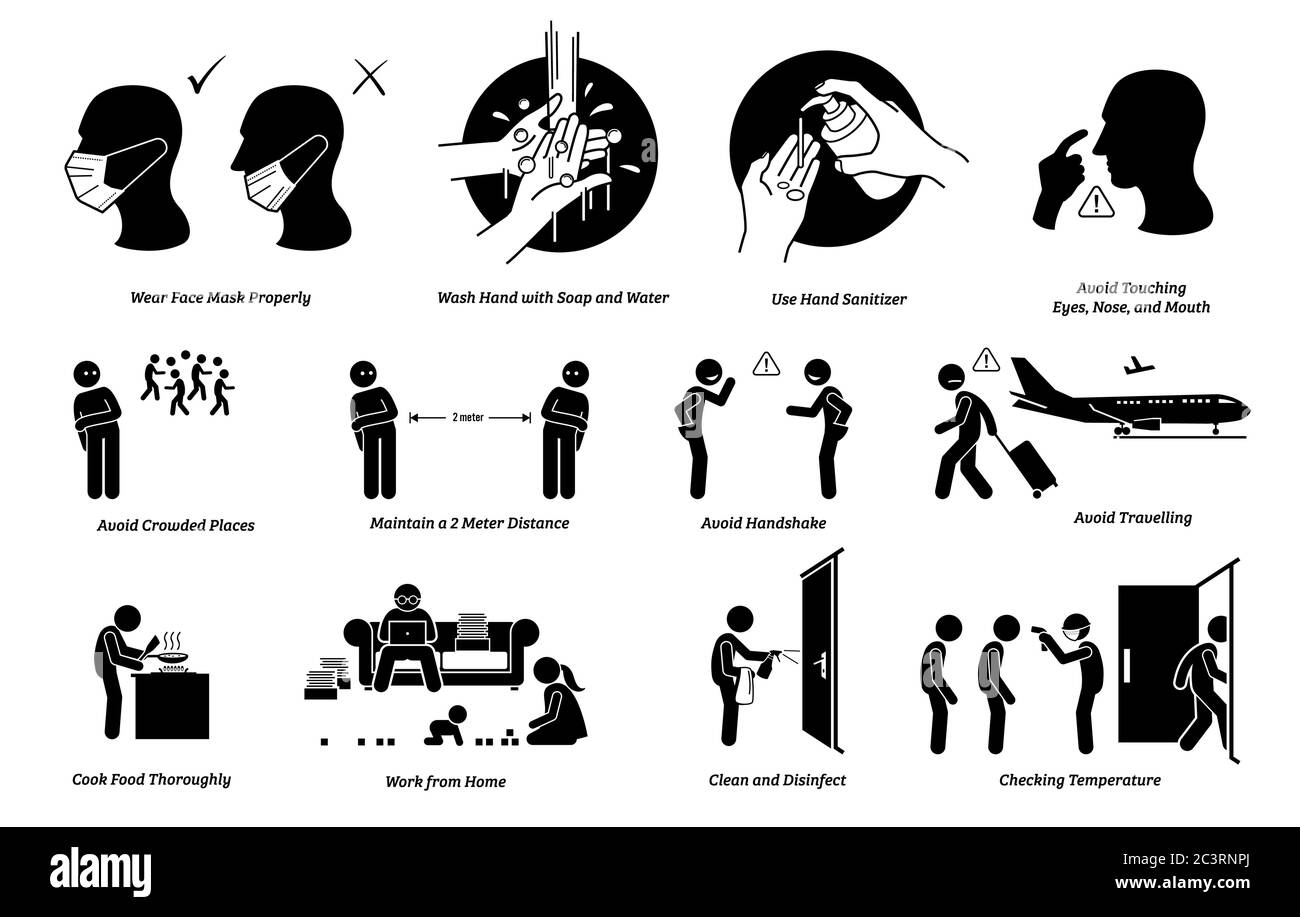 Wear Face Mask Properly

Wash Hand with Soap and Water

Use Hand Sanitizer

Avoid Touching Eyes, Nose, and Mouth

Avoid Crowded Places

2 meter

Maintain a 2 Meter Distance

Avoid Handshake

Avoid Travelling

Cook Food Thoroughly

Work from Home

Clean and Disinfect

Checking Temperature

alamy

Image ID: 2C3RNPJ
www.alamy.com