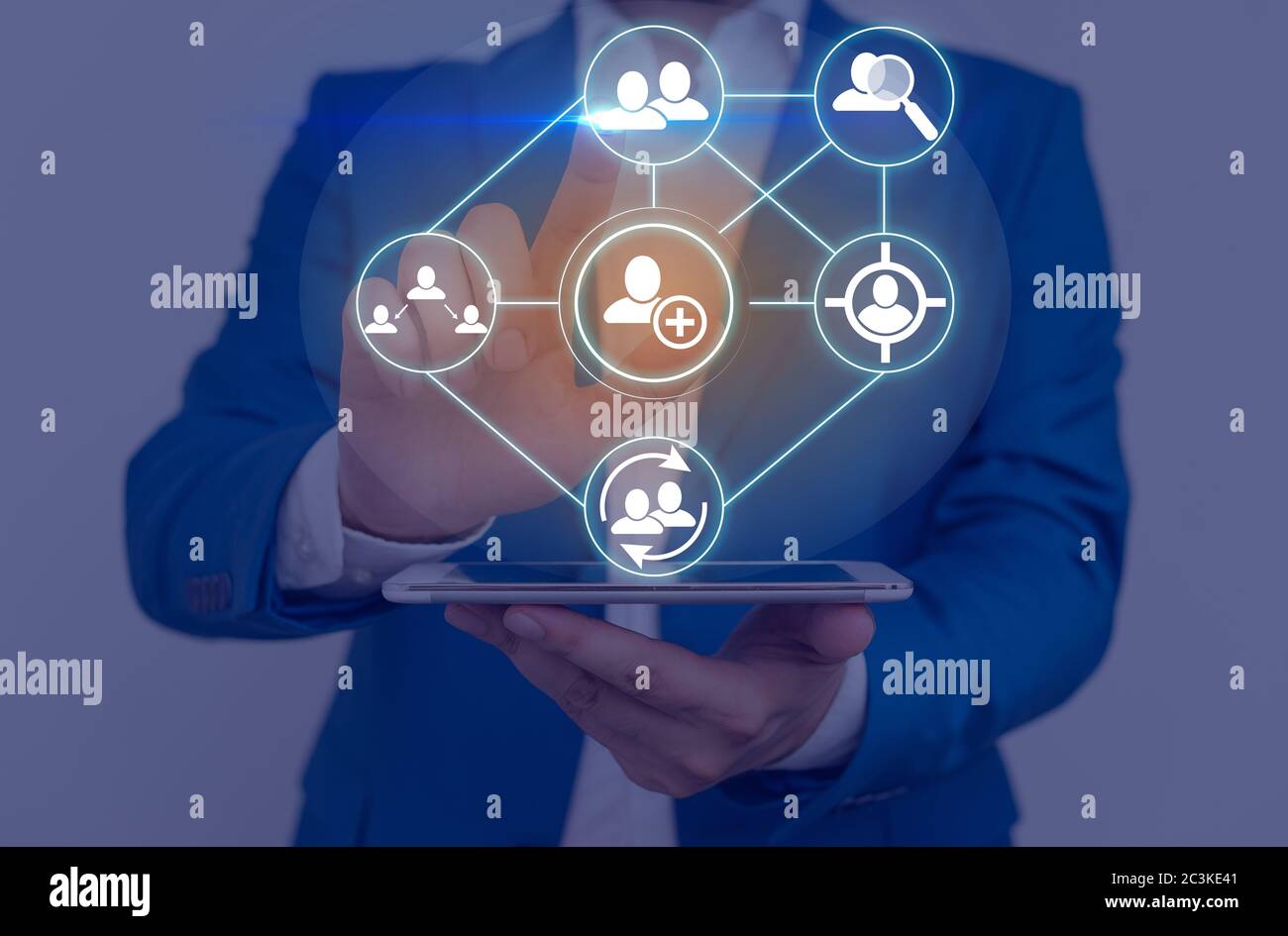 alamy
alamy
alamy
alamy
alamy
alamy

Image ID: 2C3KE41
www.alamy.com