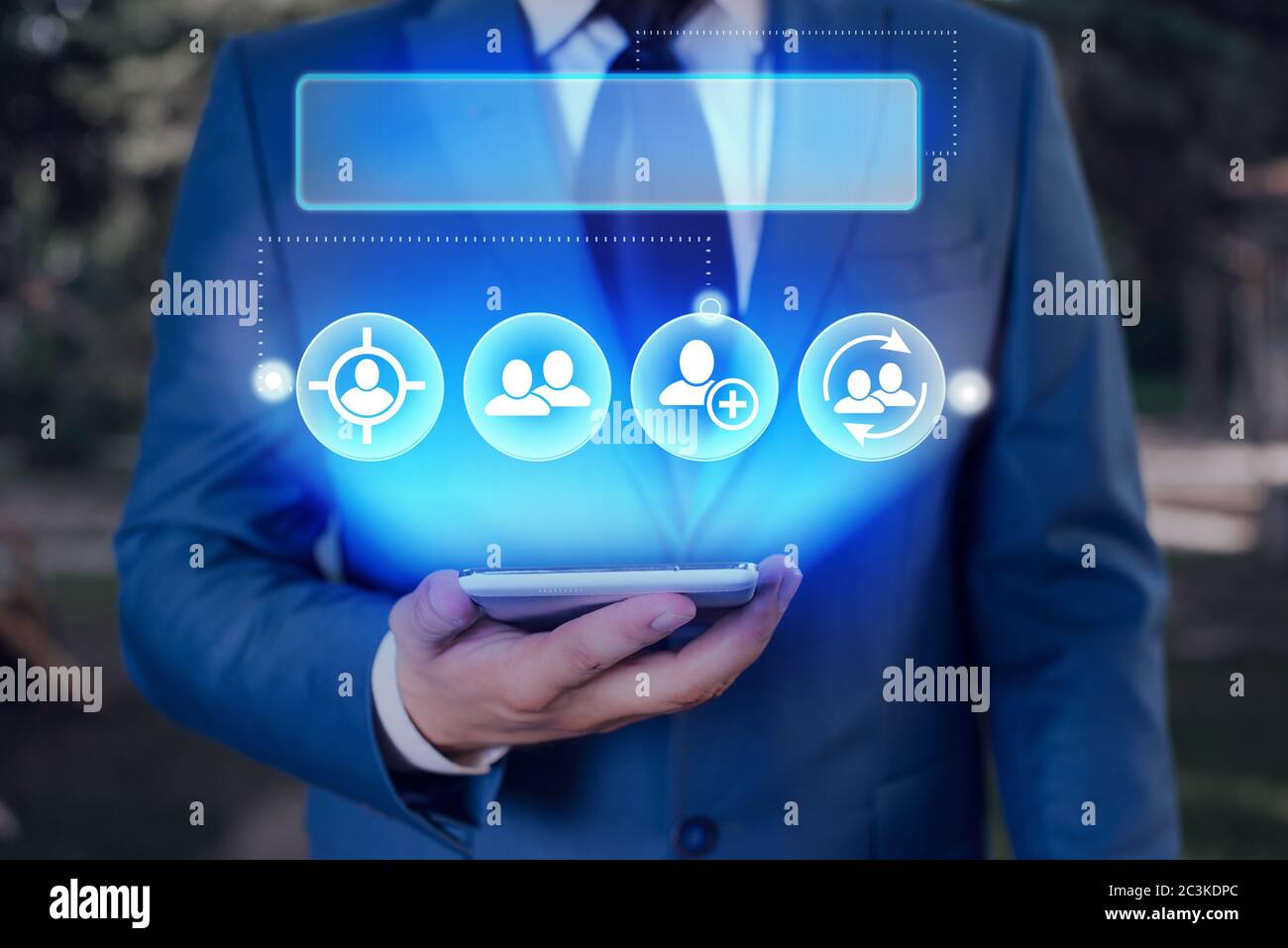 alamy

alamy

alamy

alamy

alamy

alamy

Image ID: 2C3KDPC
www.alamy.com