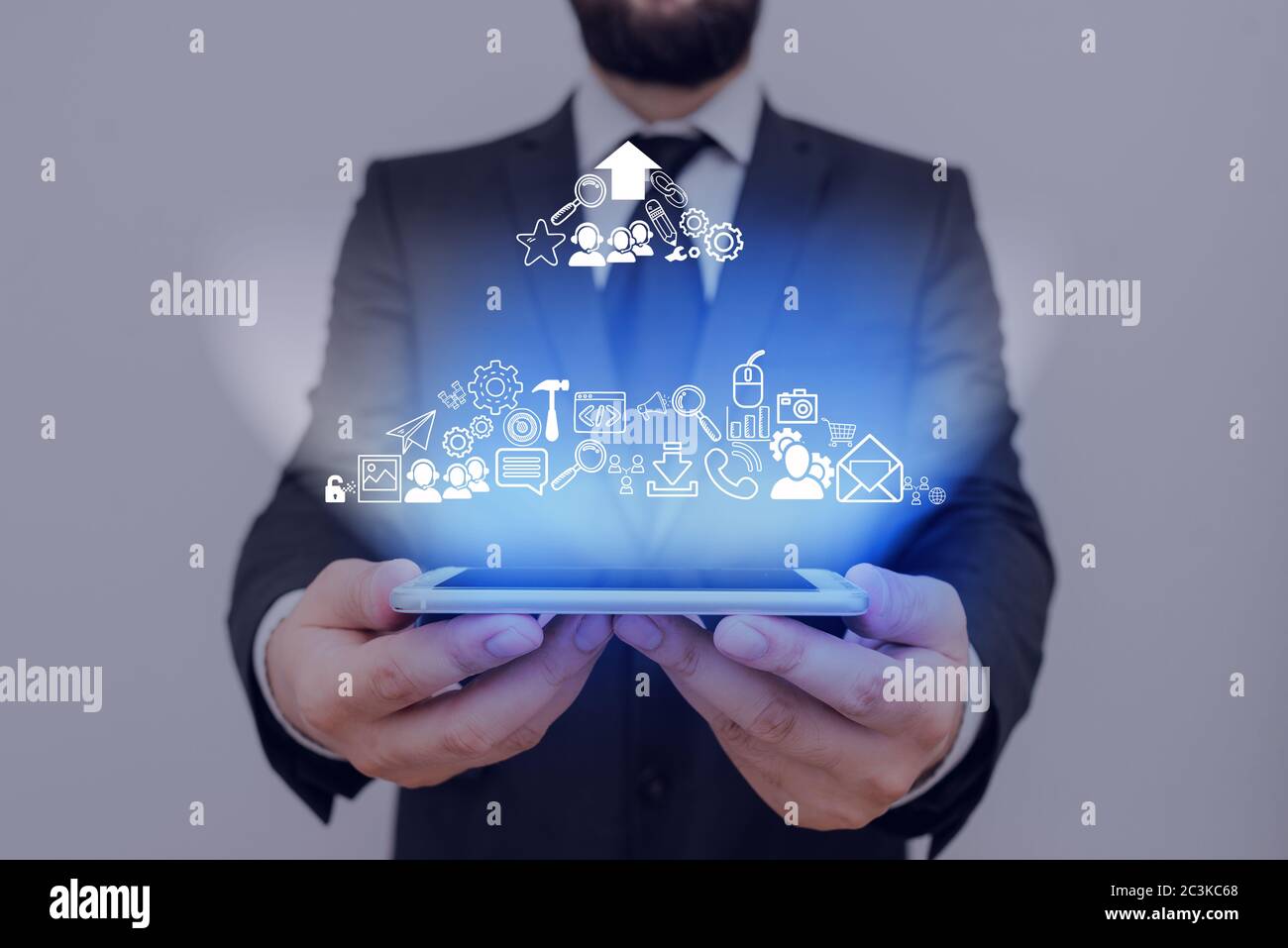 alamy
alamy
alamy
alamy
alamy
alamy
Image ID: 2C3KC68
www.alamy.com