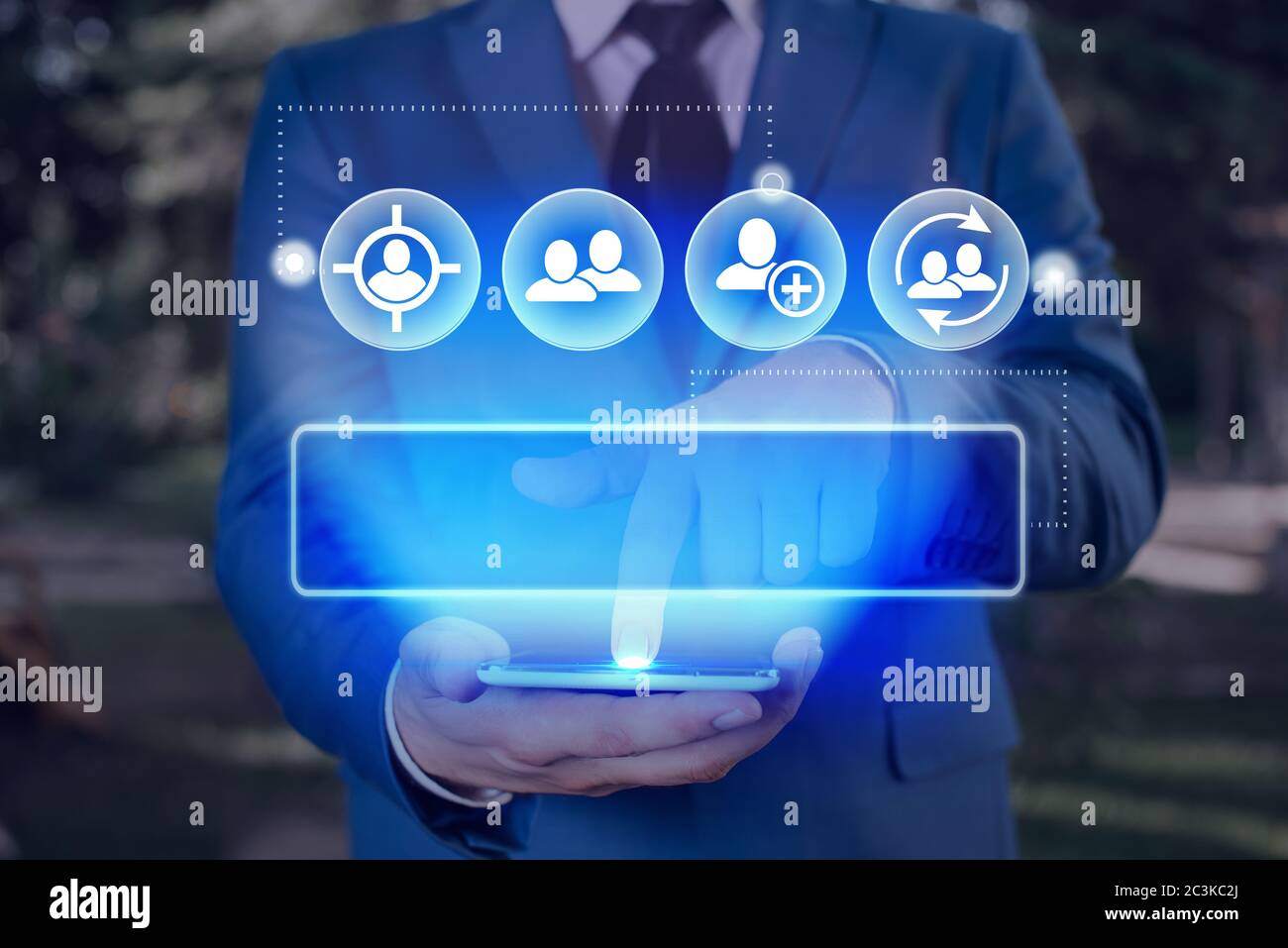 alamy
alamy
alamy
alamy
alamy

alamy
Image ID: 2C3KC2J
www.alamy.com