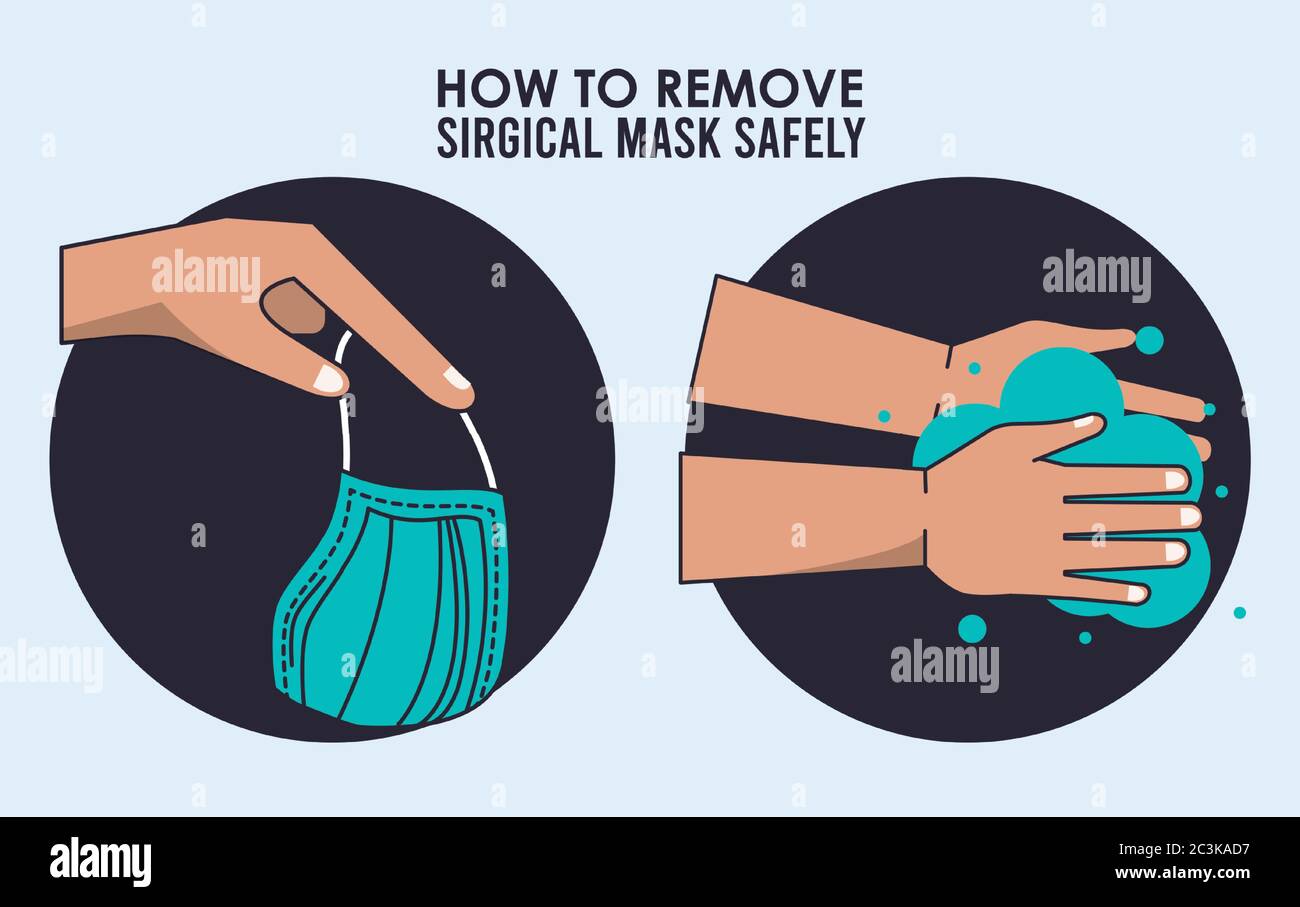 HOW TO REMOVE
SIRGICAL MASK SAFELY

alamy

alamy

alamy

alamy

alamy

alamy

Image ID: 2C3KAD7
www.alamy.com