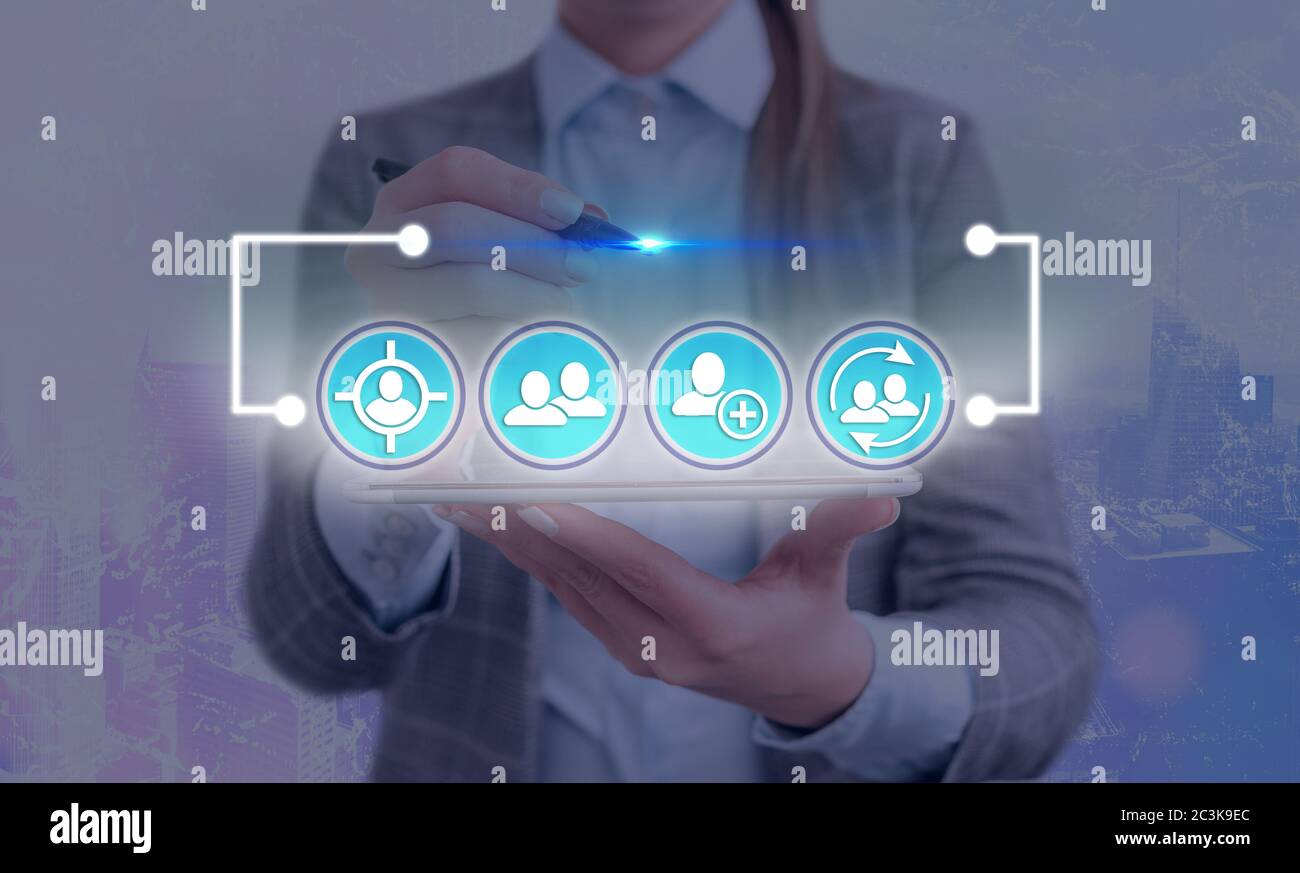 alamy

alamy

alamy

alamy

alamy

Image ID: 2C3K9EC
www.alamy.com