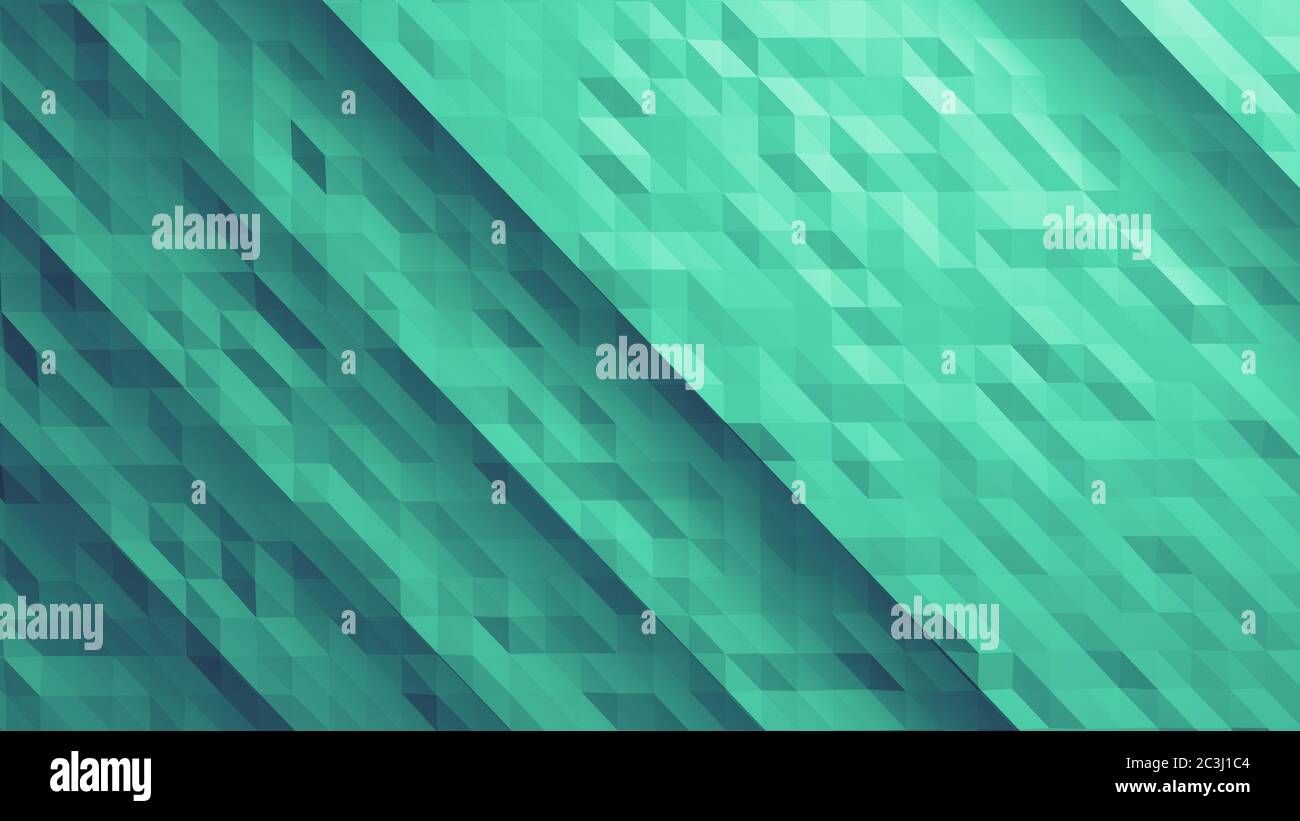 alamy

alamy

alamy

alamy

alamy

alamy

2C3J1C4

www.alamy.com