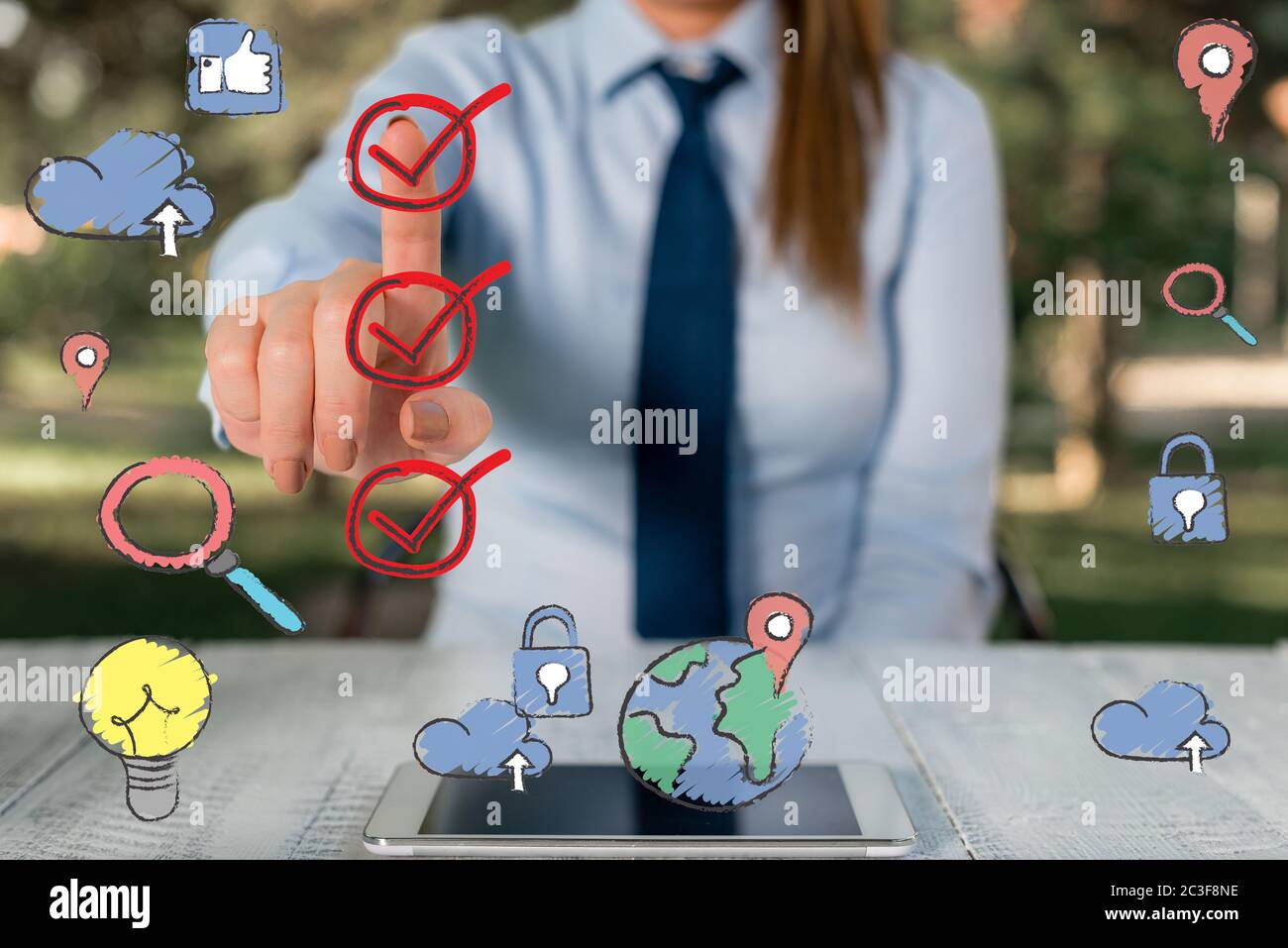 alamy
alamy
alamy
alamy
alamy

alamy

Image ID: 2C3F8NE
www.alamy.com