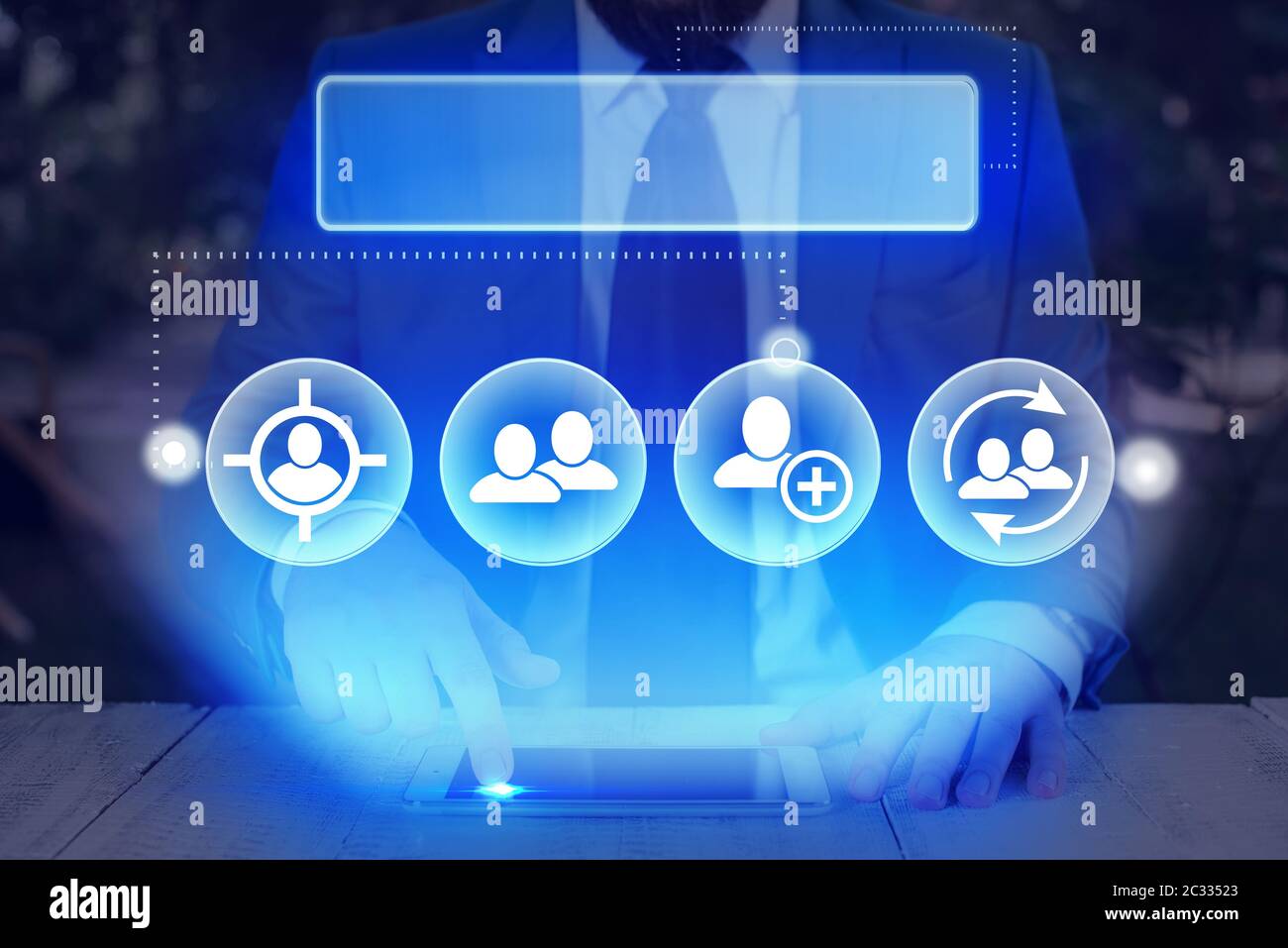 alamy
alamy
alamy
alamy
alamy
alamy

Image ID: 2C33523
www.alamy.com