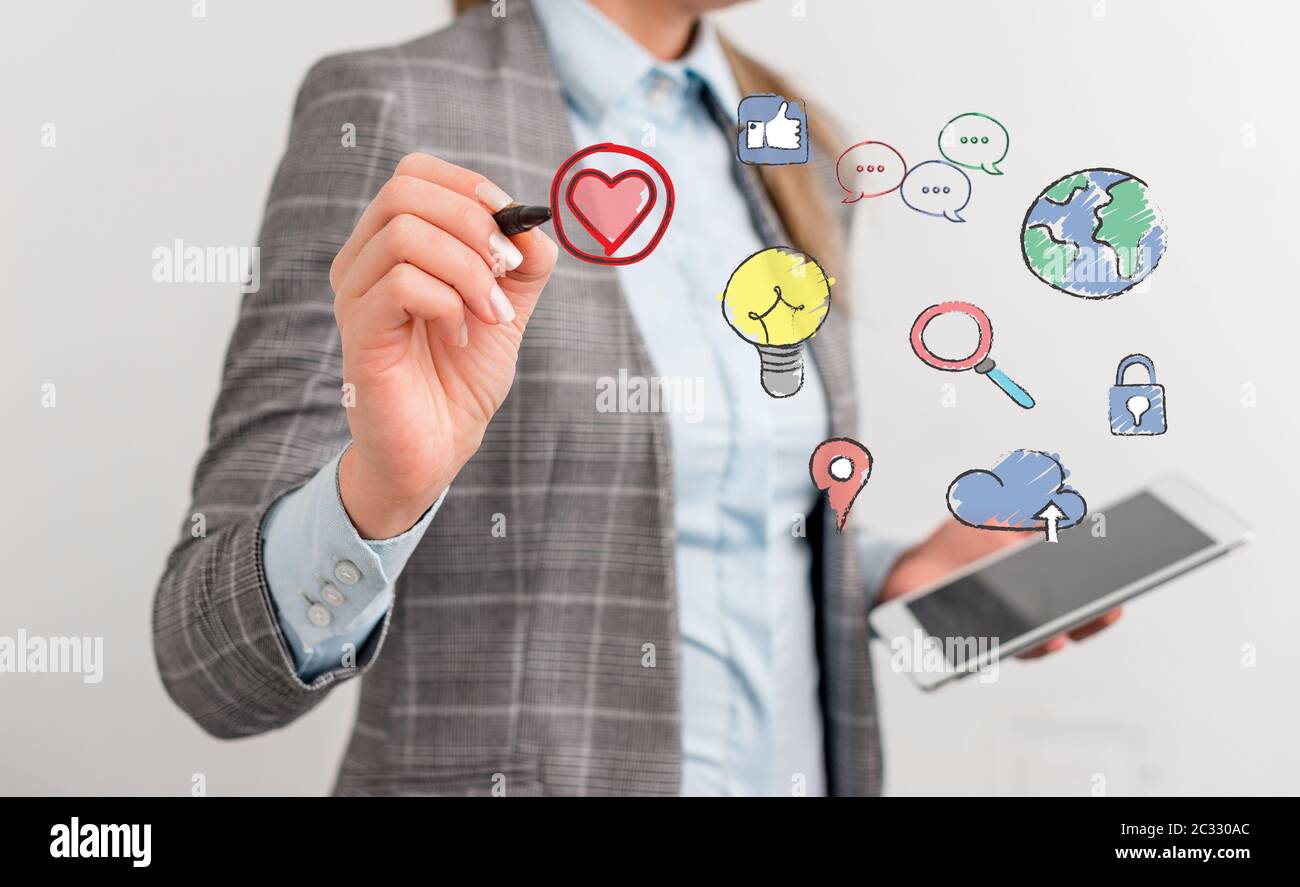 alamy
alamy
alamy
alamy
alamy
Image ID: 2C330AC
www.alamy.com