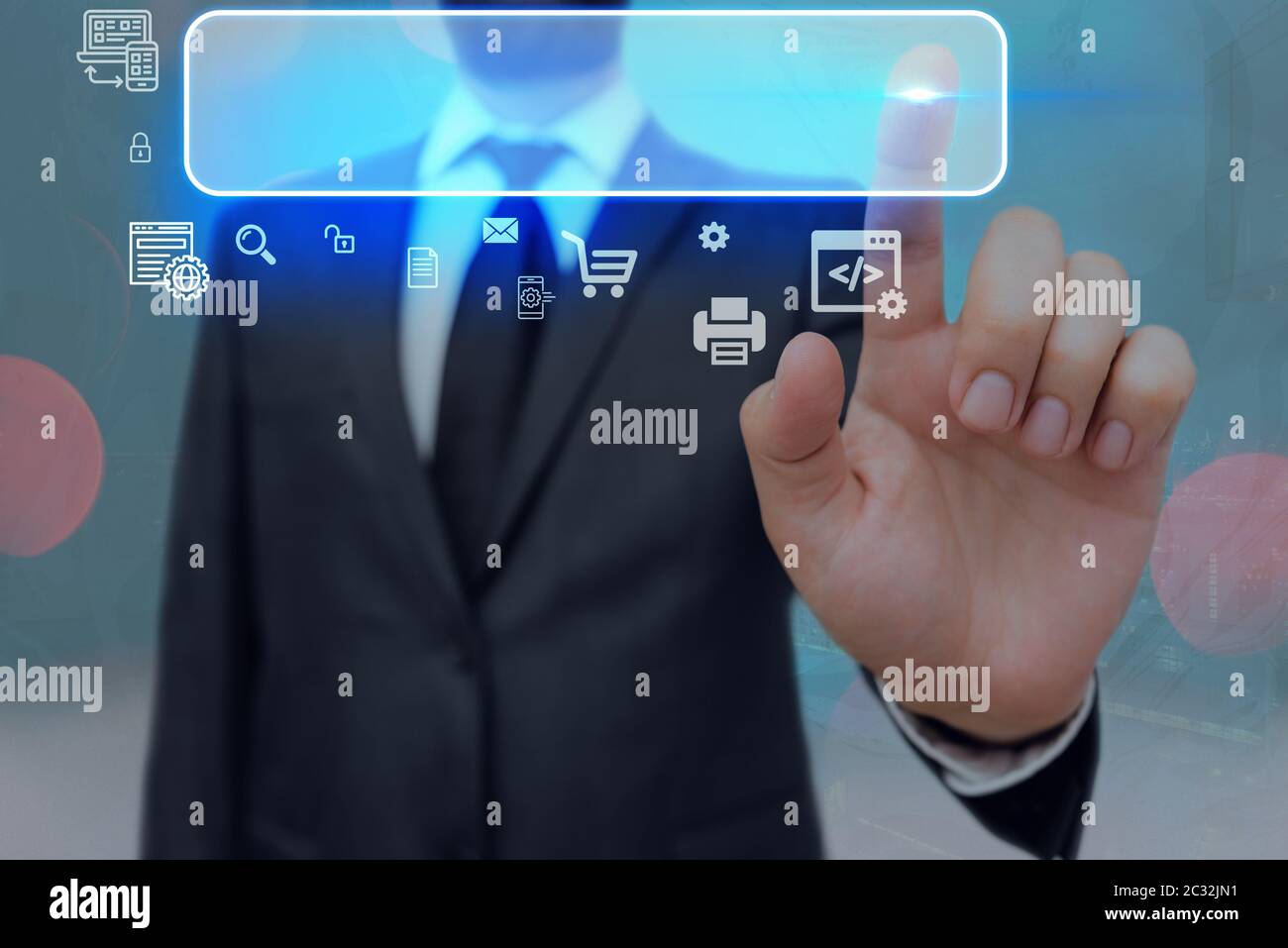 alamy

alamy

alamy

alamy

alamy

alamy

Image ID: 2C32JN1
www.alamy.com