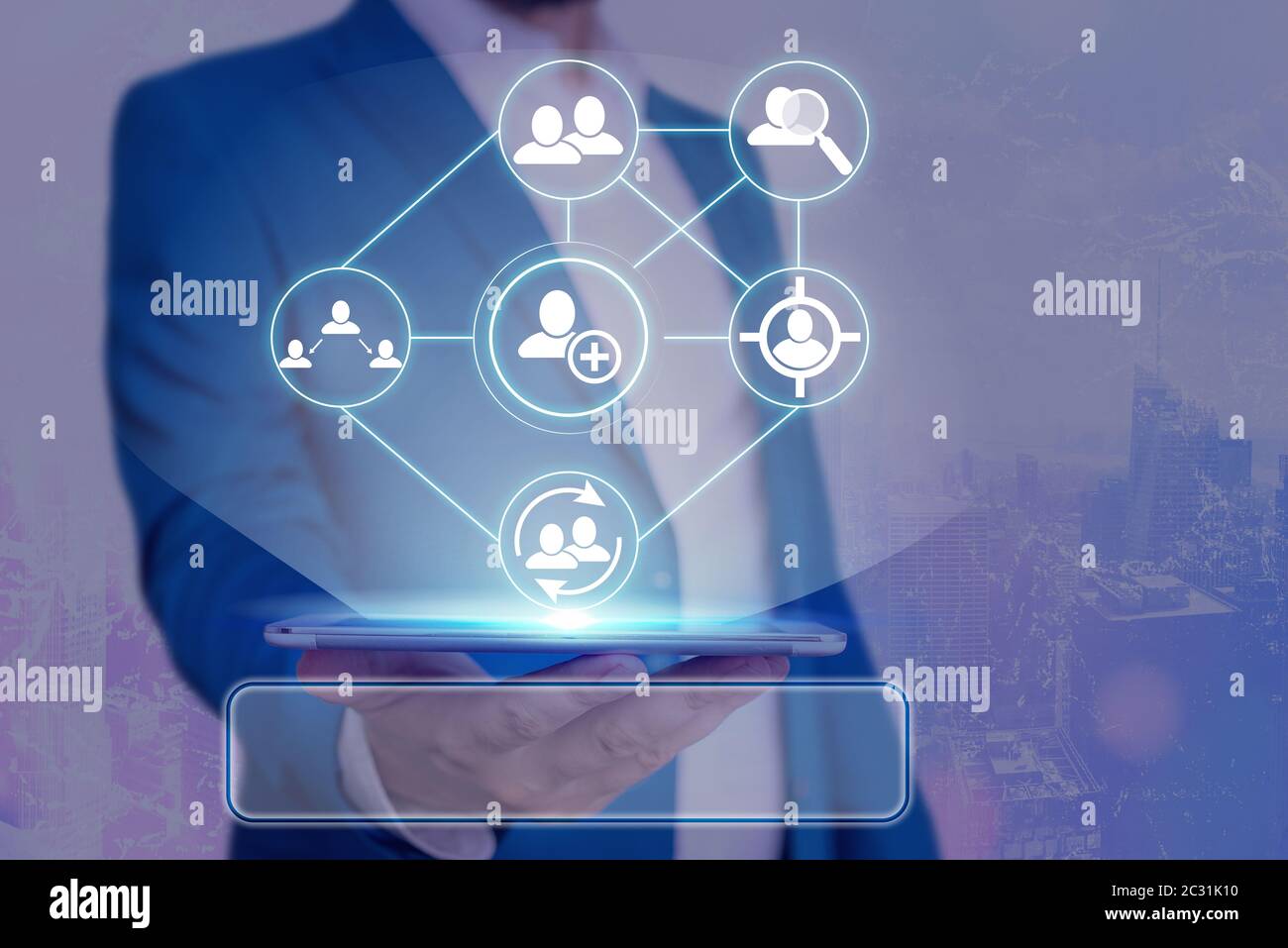 alamy

alamy

alamy

alamy

alamy

alamy

Image ID: 2C31K10
www.alamy.com