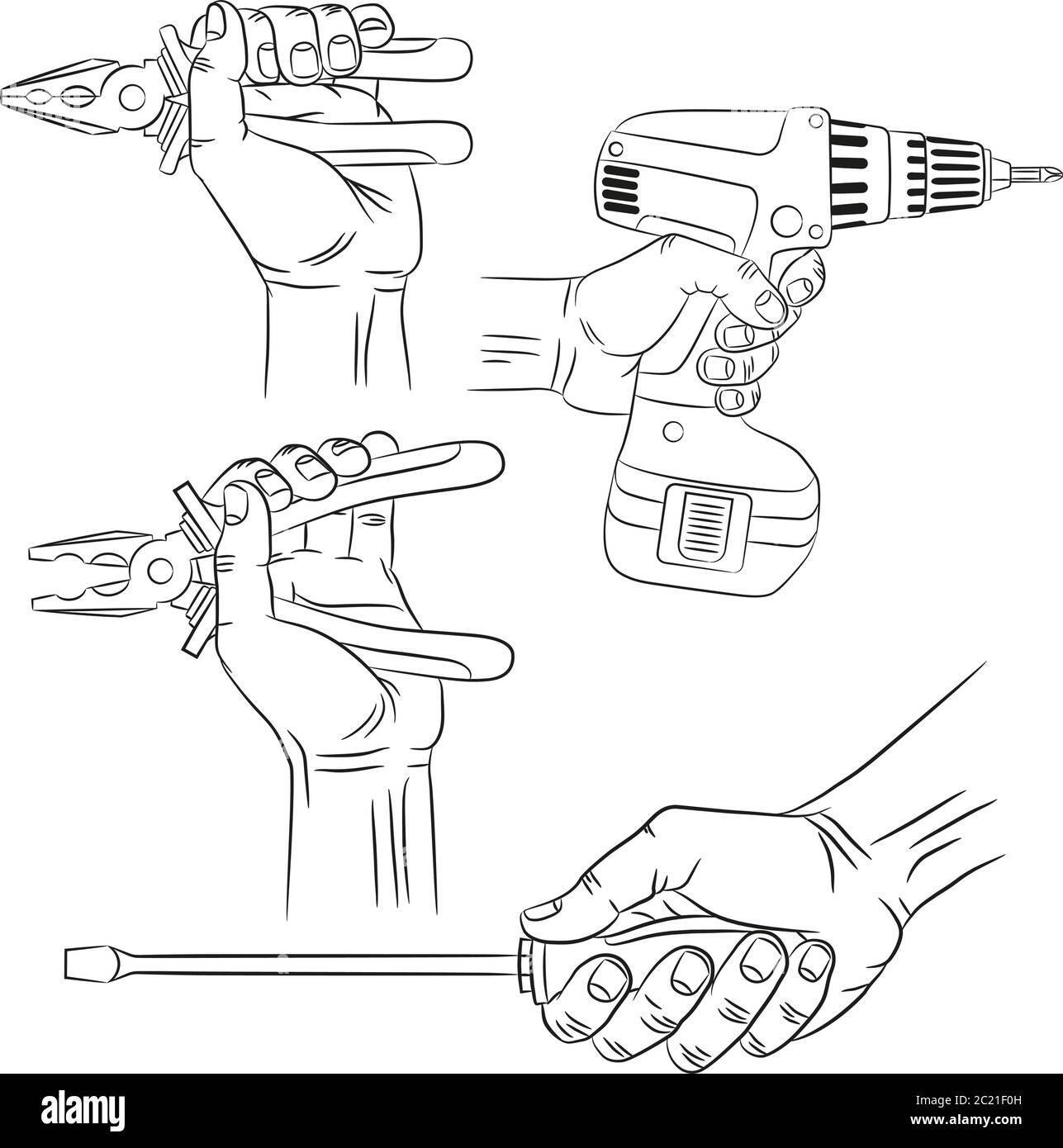 alamy

Image ID: 2C21F0H
www.alamy.com