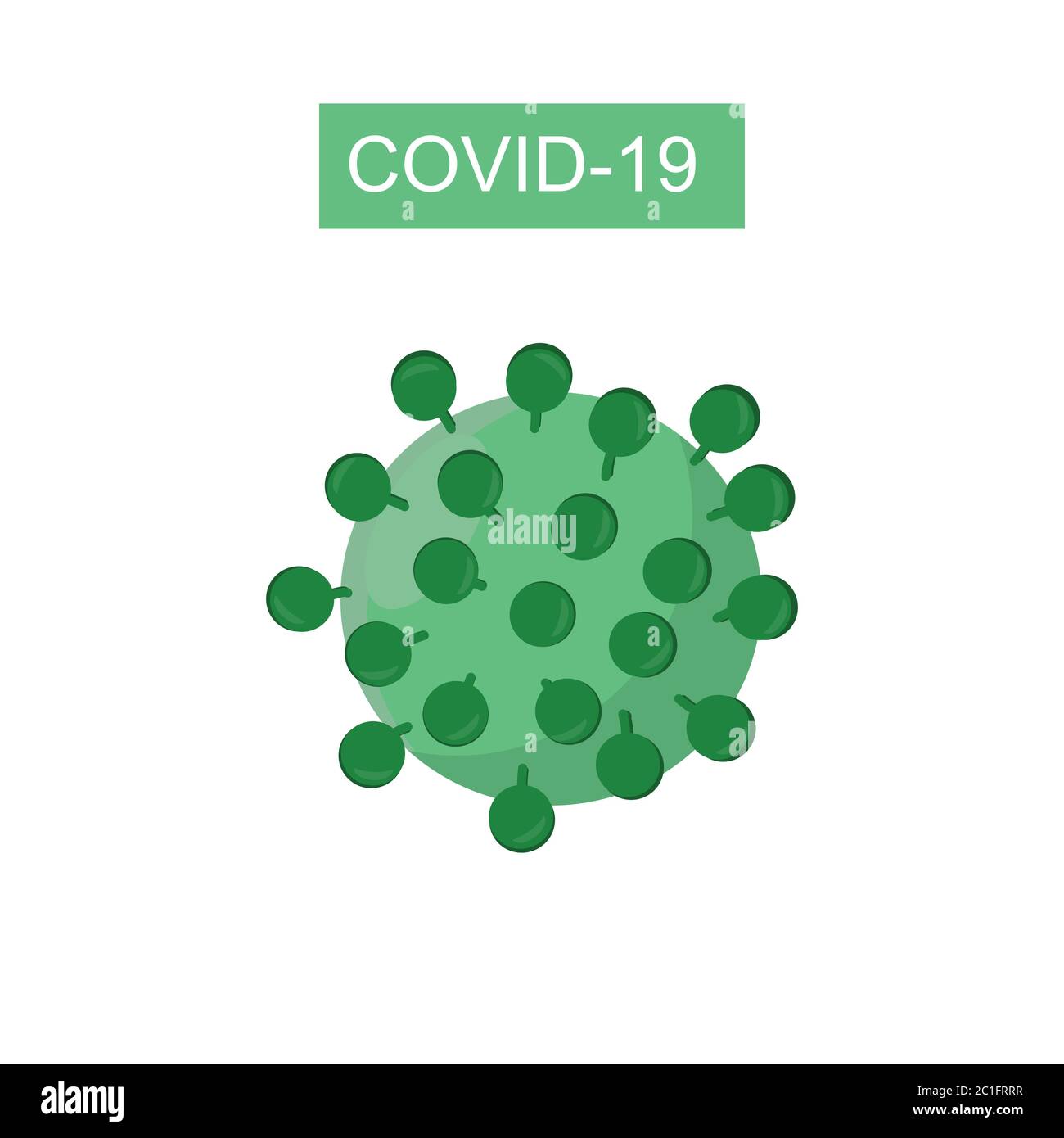 COVID-19

alamy

alamy

Image ID: 2C1FRRR
www.alamy.com