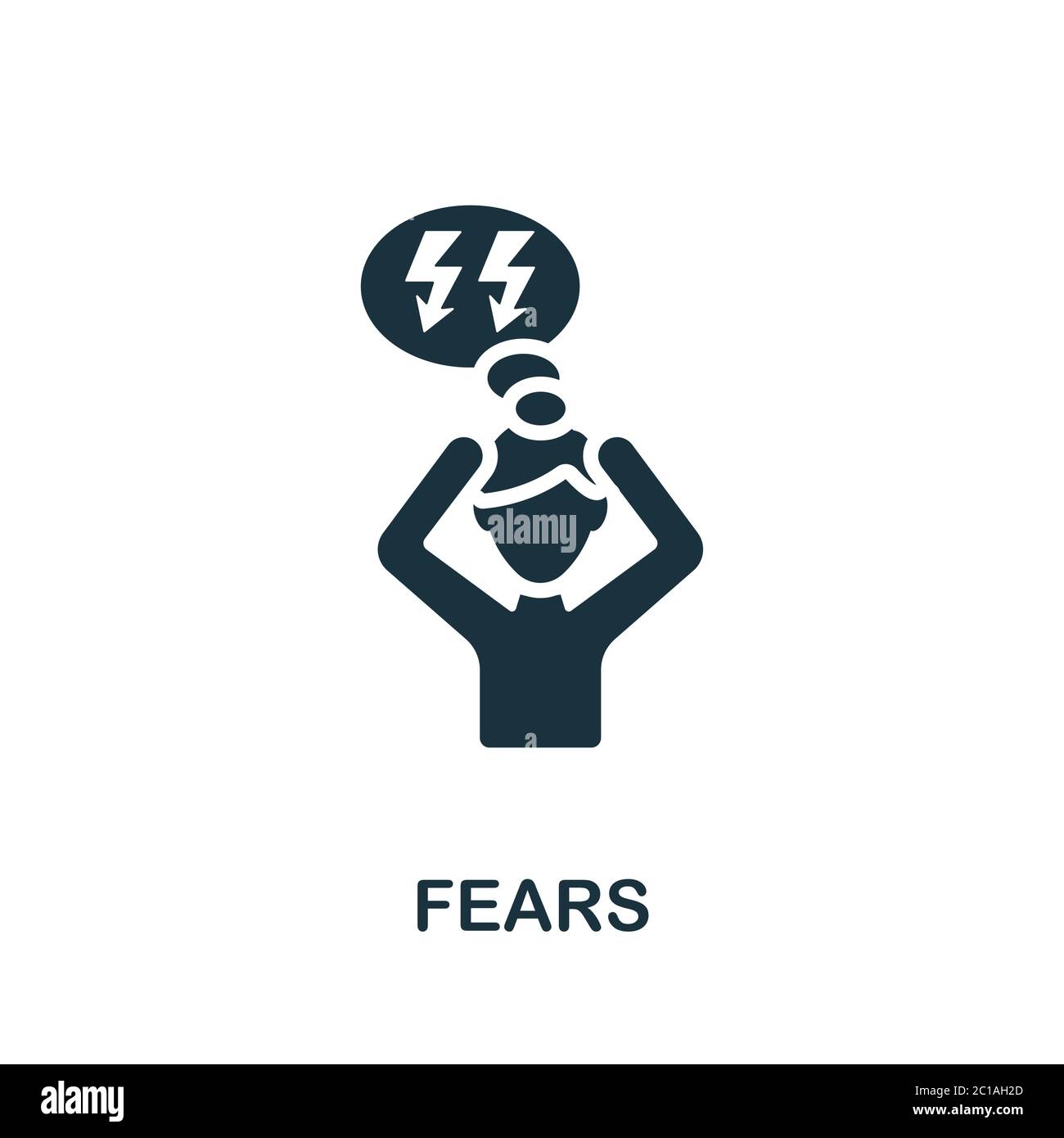 alamy

FEARS

alamy

Image ID: 2C1AH2D
www.alamy.com