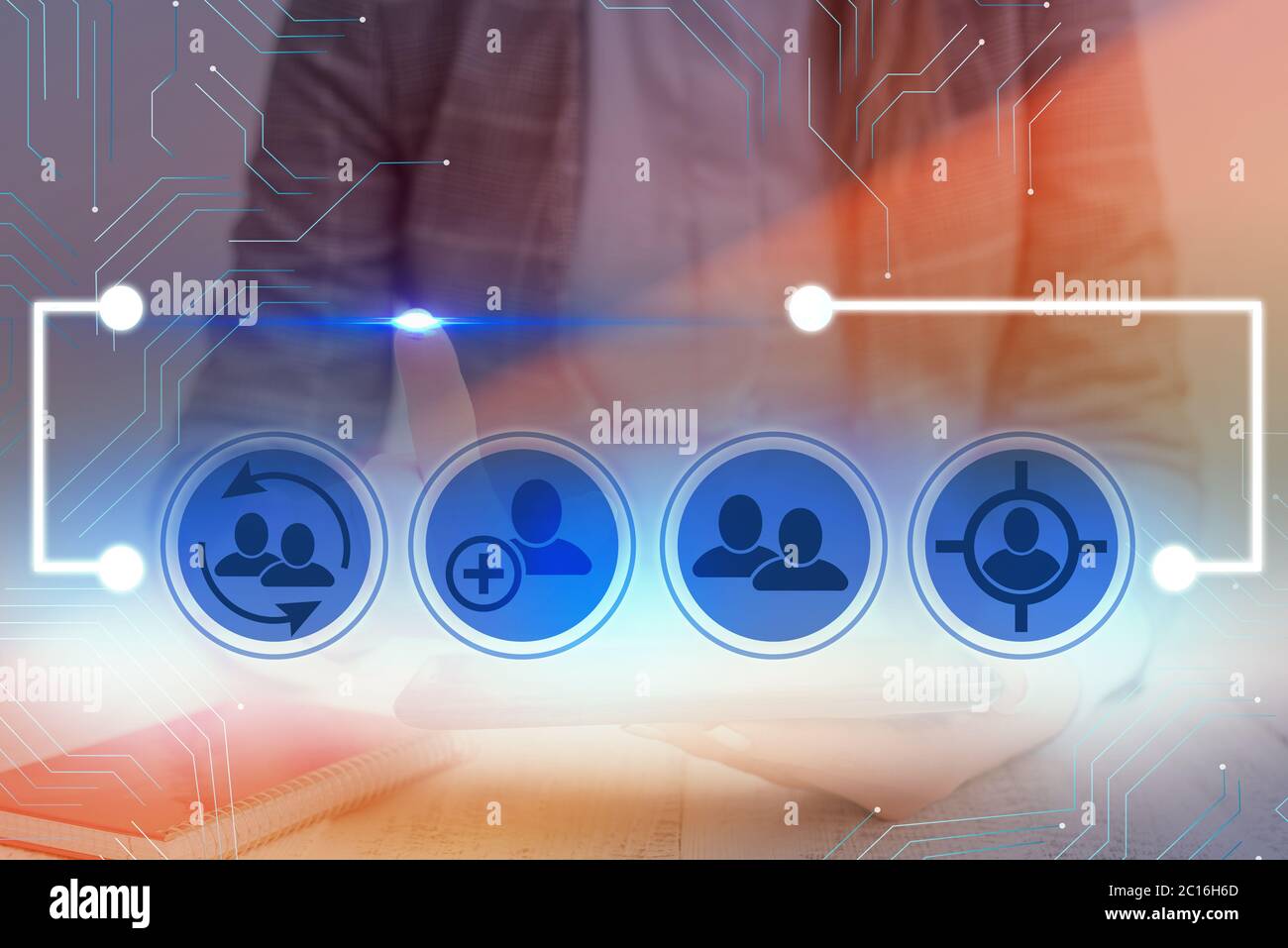 alamy
alamy
alamy
alamy
alamy
alamy
Image ID: 2C16H6D
www.alamy.com