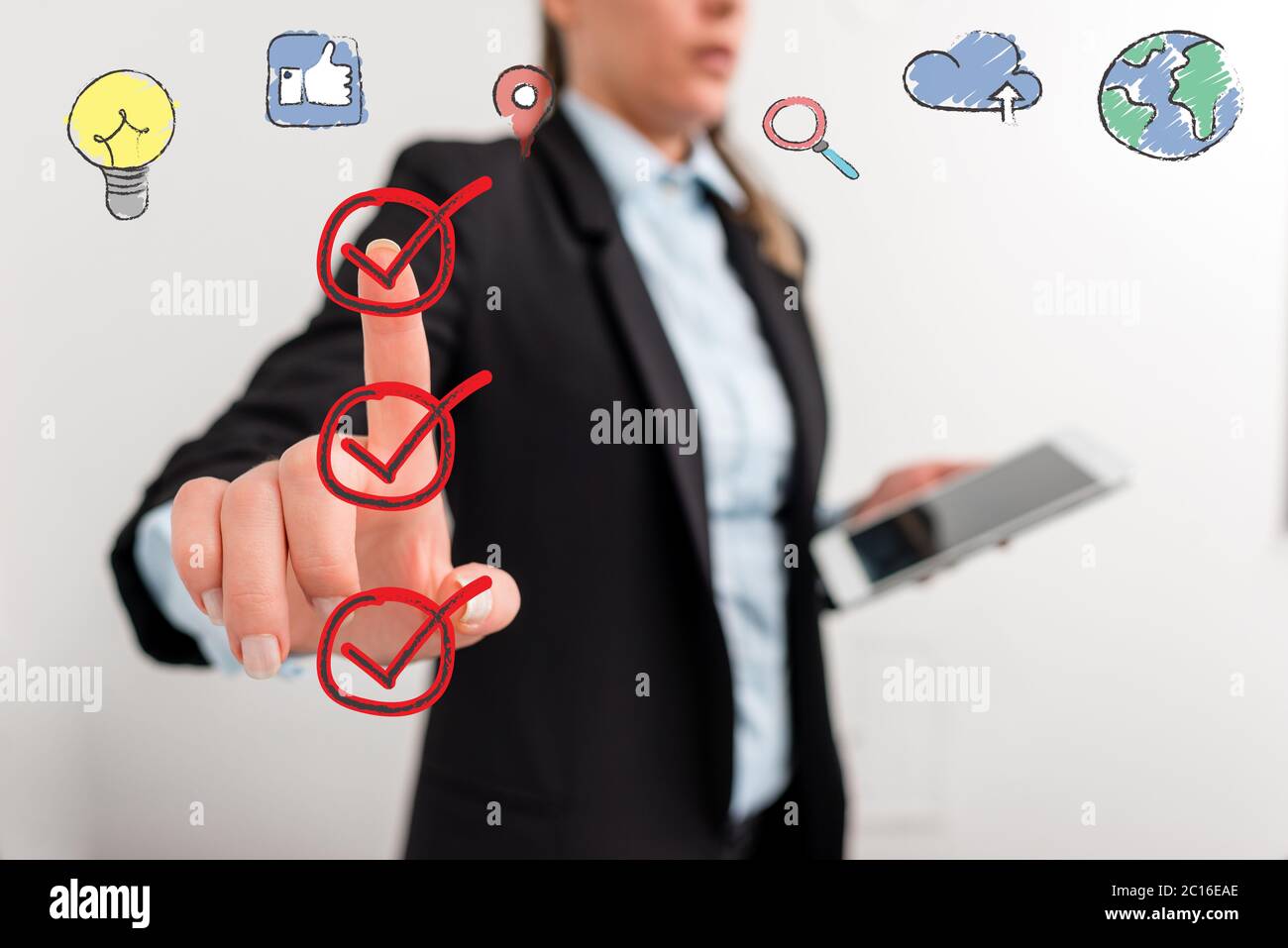 alamy
alamy
alamy
alamy
alamy

alamy

Image ID: 2C16EAE
www.alamy.com