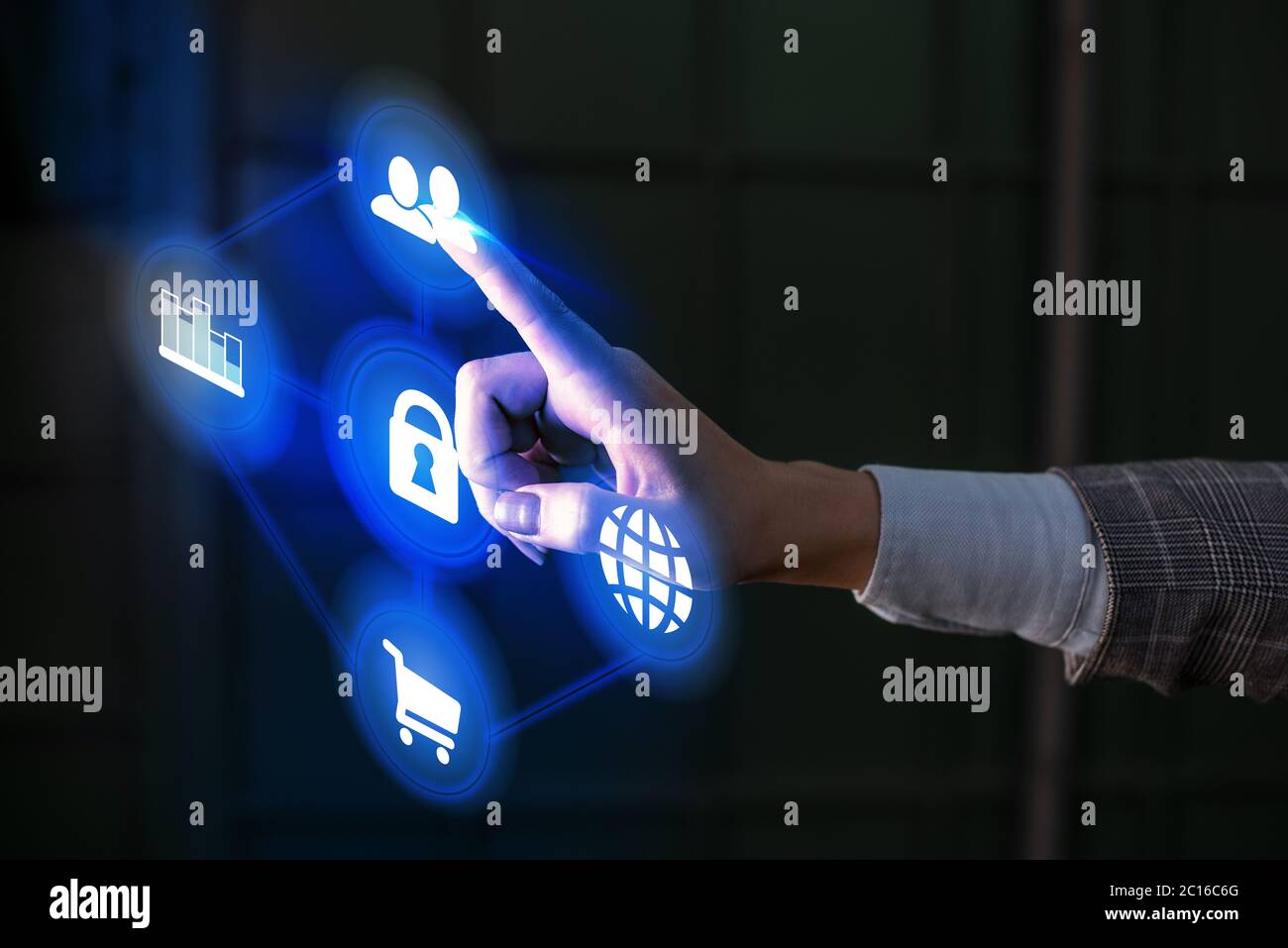 alamy

alamy

alamy

alamy

alamy

alamy

Image ID: 2C16C6G
www.alamy.com