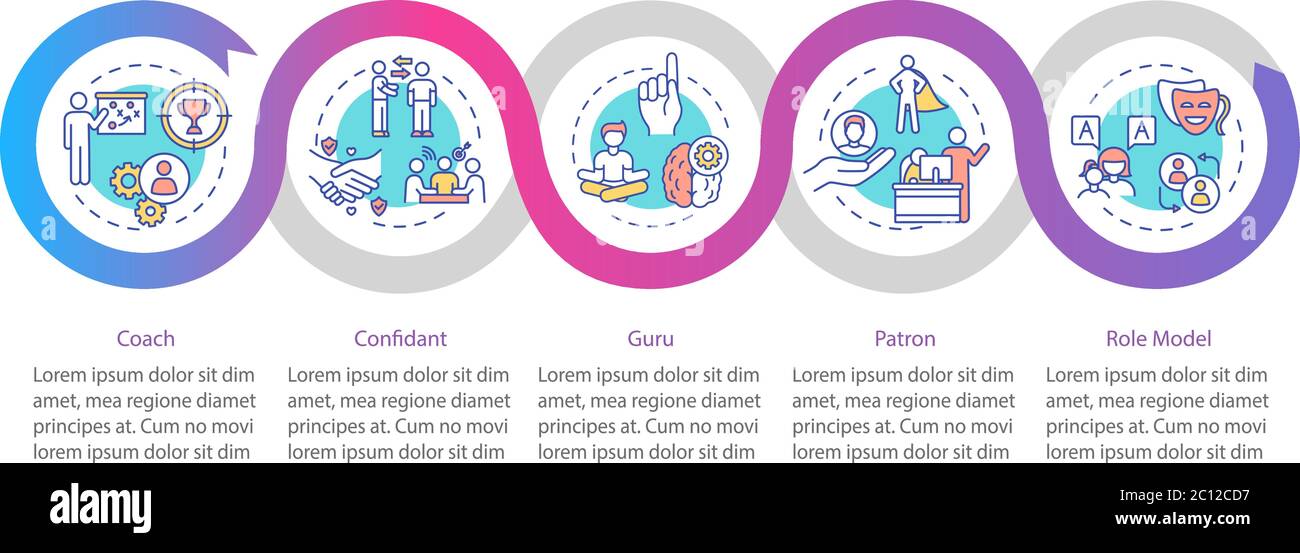 A A

Coach

Lorem ipsum dolor sit dim amet, mea regione diamet principes at. Cum no movi lorem ipsum dolor sit dim

Confidant

Lorem ipsum dolor sit dim amet, mea regione diamet principes at. Cum no movi lorem ipsum dolor sit dim

Guru

Lorem ipsum dolor sit dim amet, mea regione diamet principes at. Cum no movi lorem ipsum dolor sit dim

Patron

Lorem ipsum dolor sit dim amet, mea regione diamet principes at. Cum no movi lorem ipsum dolor sit dim

Role Model

Lorem ipsum dolor sit dim amet, mea regione diamet principes at. Cum no movi lorem ipsum dolor sit dim

alamy

Image ID: 2C12CD7
www.alamy.com