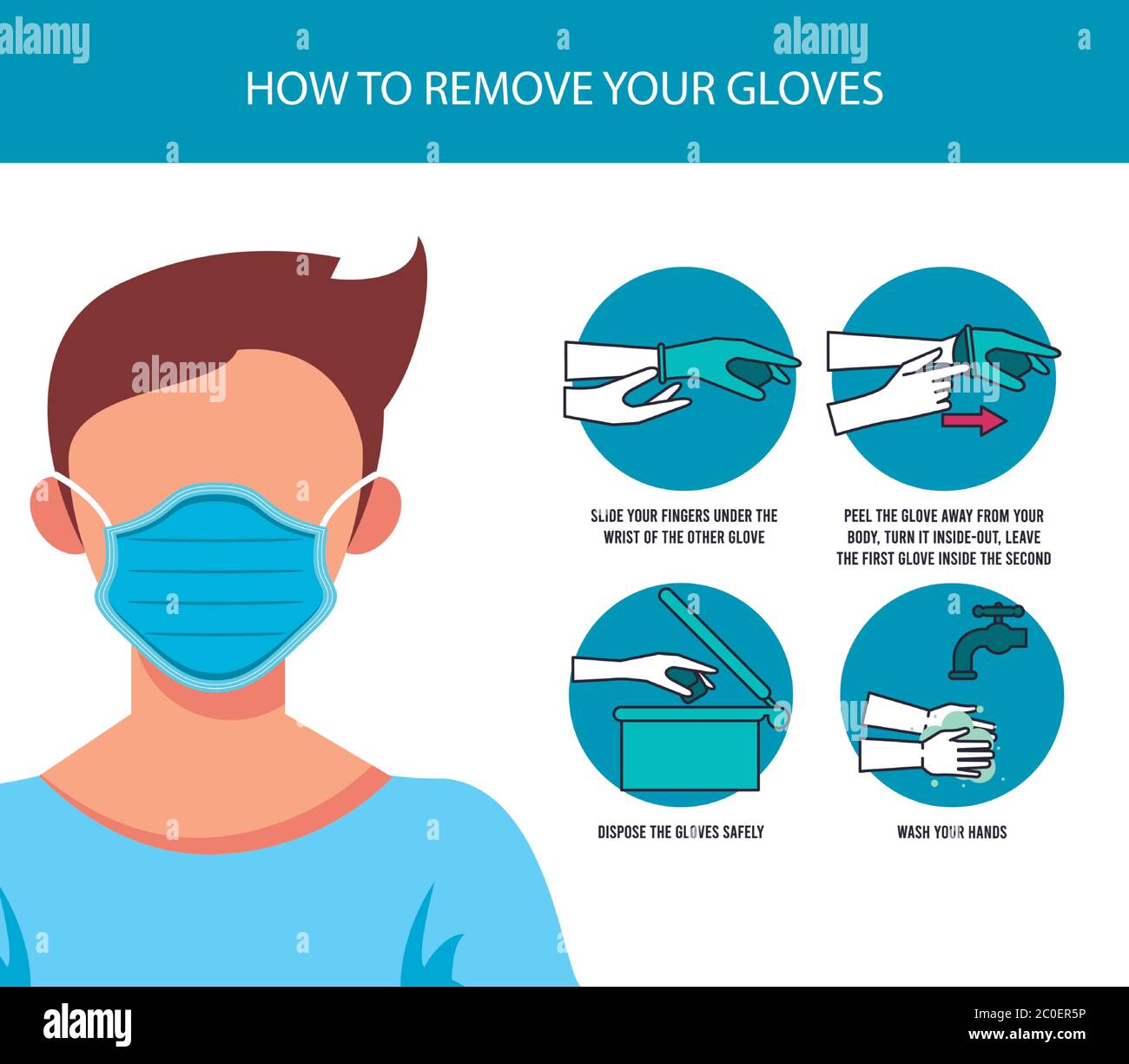 alamy

alamy

HOW TO REMOVE YOUR GLOVES

alamy

SLIDE YOUR FINGERS UNDER THE WRIST OF THE OTHER GLOVE

PEEL THE GLOVE AWAY FROM YOUR BODY, TURN IT INSIDE-OUT, LEAVE THE FIRST GLOVE INSIDE THE SECOND

DISPOSE THE GLOVES SAFELY

WASH YOUR HANDS

alamy

Image ID: 2C0ER5P
www.alamy.com