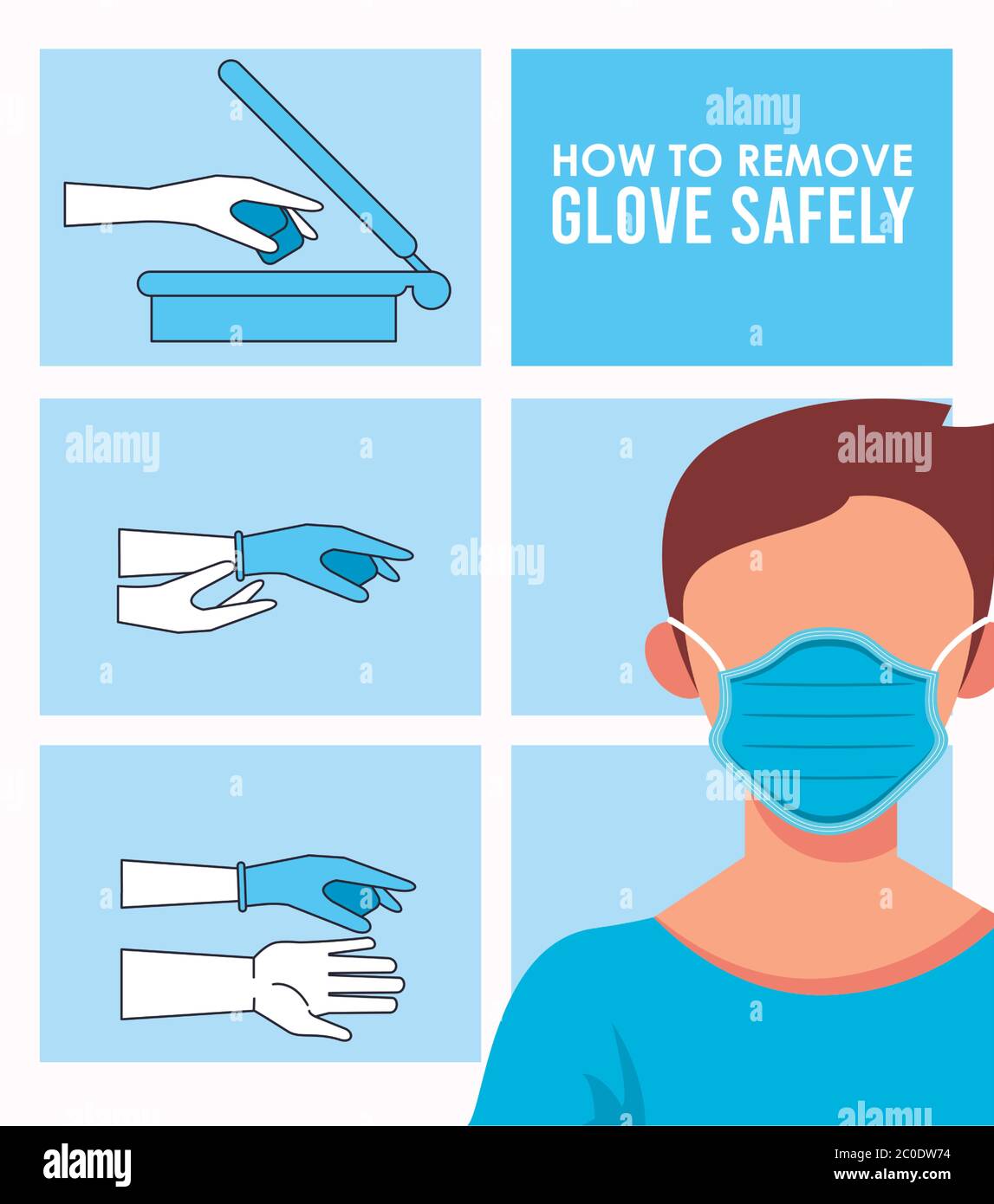 alamy

HOW TO REMOVE
GLOVE SAFELY

alamy

alamy

alamy

alamy

alamy

alamy

2C0DW74
www.alamy.com