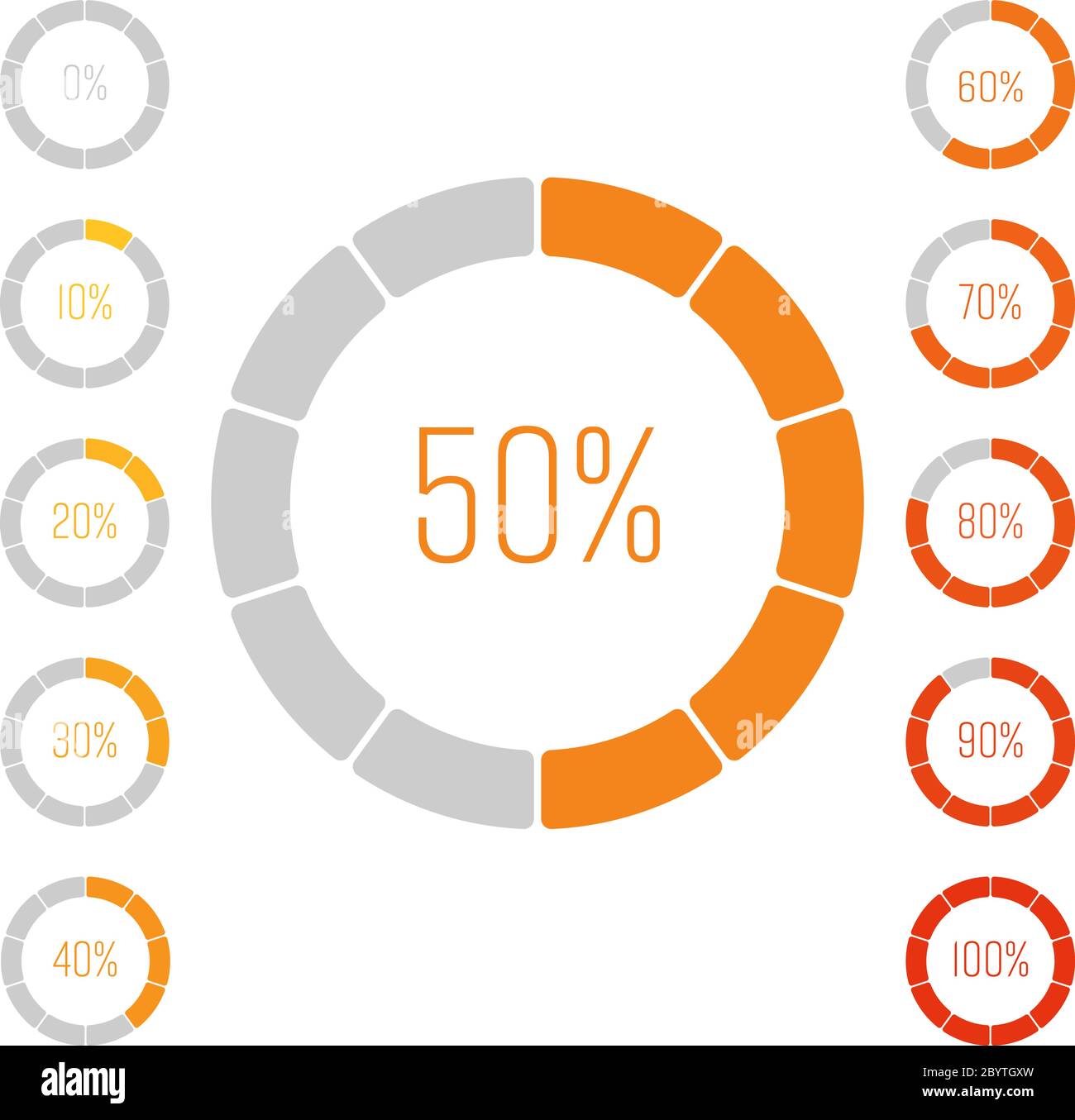 0%

10%

20%

30%

40%

50%

60%

70%

80%

90%

100%

alamy

Image ID: 2BYTGXW
www.alamy.com