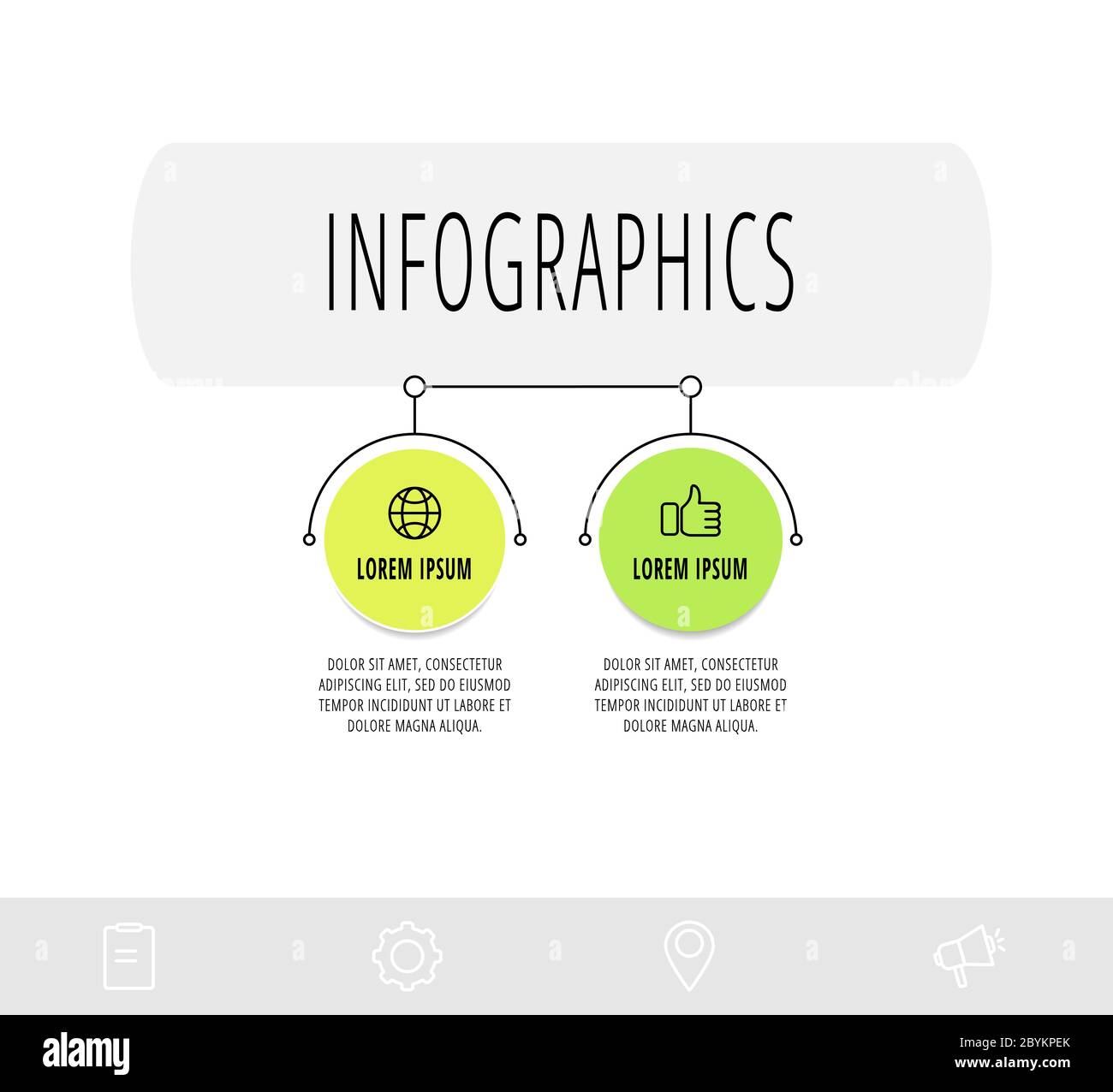 INFOGRAPHICS

LOREM IPSUM

DOLOR SIT AMET, CONSECTETUR ADIPISCING ELIT, SED DO EIUSMOD TEMPOR INCIDIDUNT UT LABORE ET DOLORE MAGNA ALIQUA.

LOREM IPSUM

DOLOR SIT AMET, CONSECTETUR ADIPISCING ELIT, SED DO EIUSMOD TEMPOR INCIDIDUNT UT LABORE ET DOLORE MAGNA ALIQUA.

alamy

Image ID: 2BYKPEK
www.alamy.com