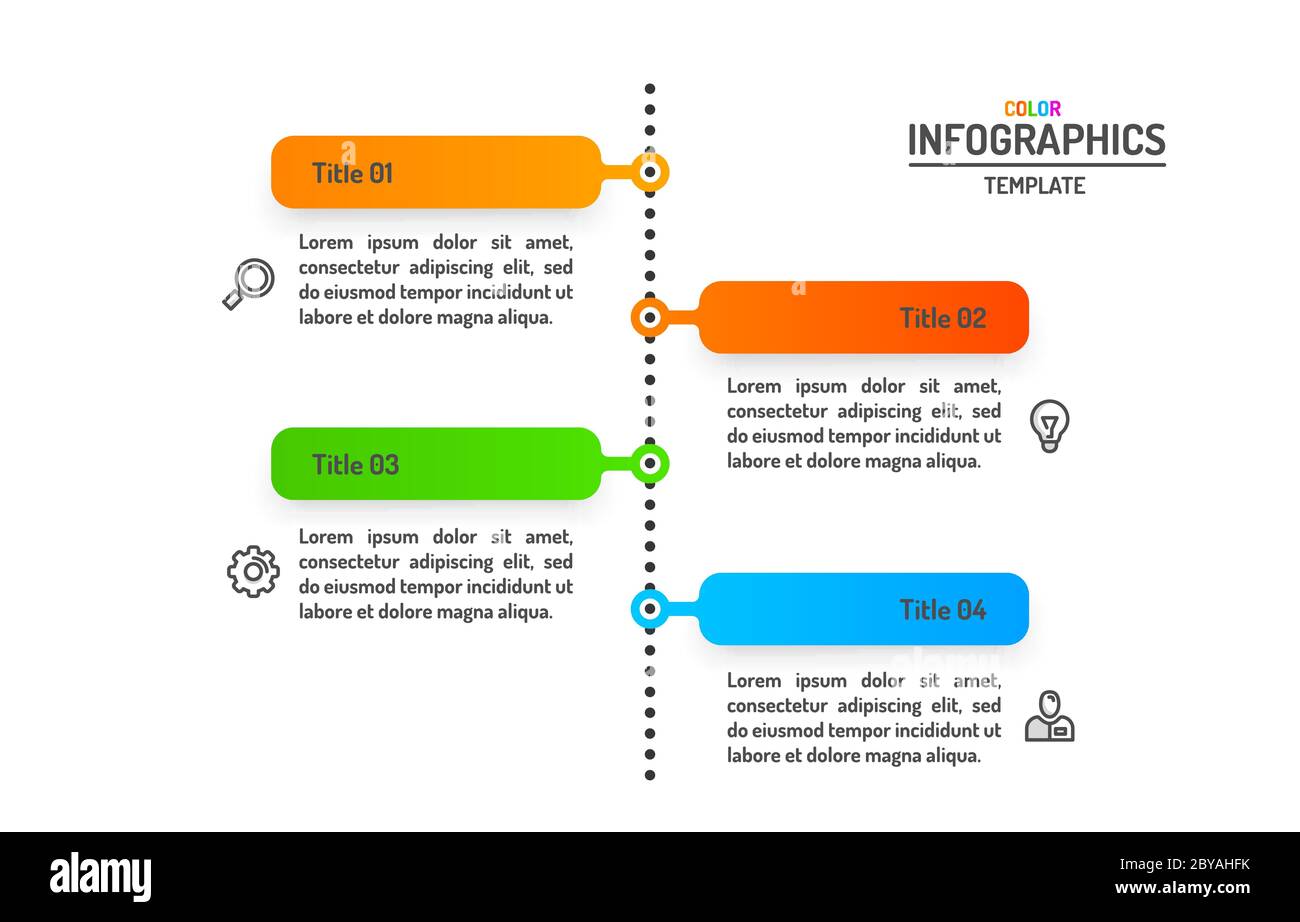 COLOR
INFOGRAPHICS
TEMPLATE

Title 01

Lorem ipsum dolor sit amet, consectetur adipiscing elit, sed do eiusmod tempor incididunt ut labore et dolore magna aliqua.

Title 02

Lorem ipsum dolor sit amet, consectetur adipiscing elit, sed do eiusmod tempor incididunt ut labore et dolore magna aliqua.

Title 03

Lorem ipsum dolor sit amet, consectetur adipiscing elit, sed do eiusmod tempor incididunt ut labore et dolore magna aliqua.

Title 04

Lorem ipsum dolor sit amet, consectetur adipiscing elit, sed do eiusmod tempor incididunt ut labore et dolore magna aliqua.

alamy
2BYAHFK
www.alamy.com