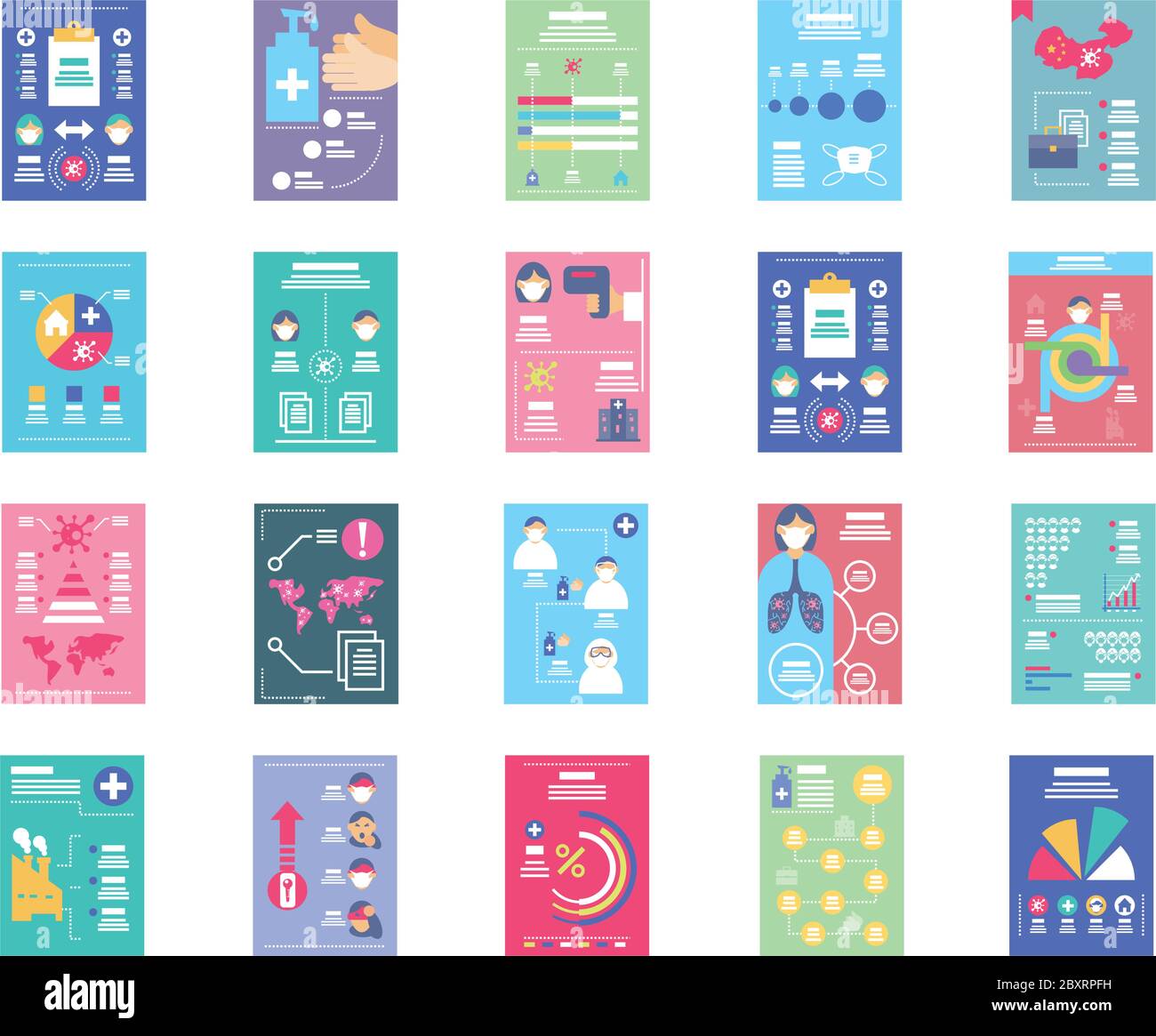 %

alamy

Image ID: 2BXRPFH
www.alamy.com