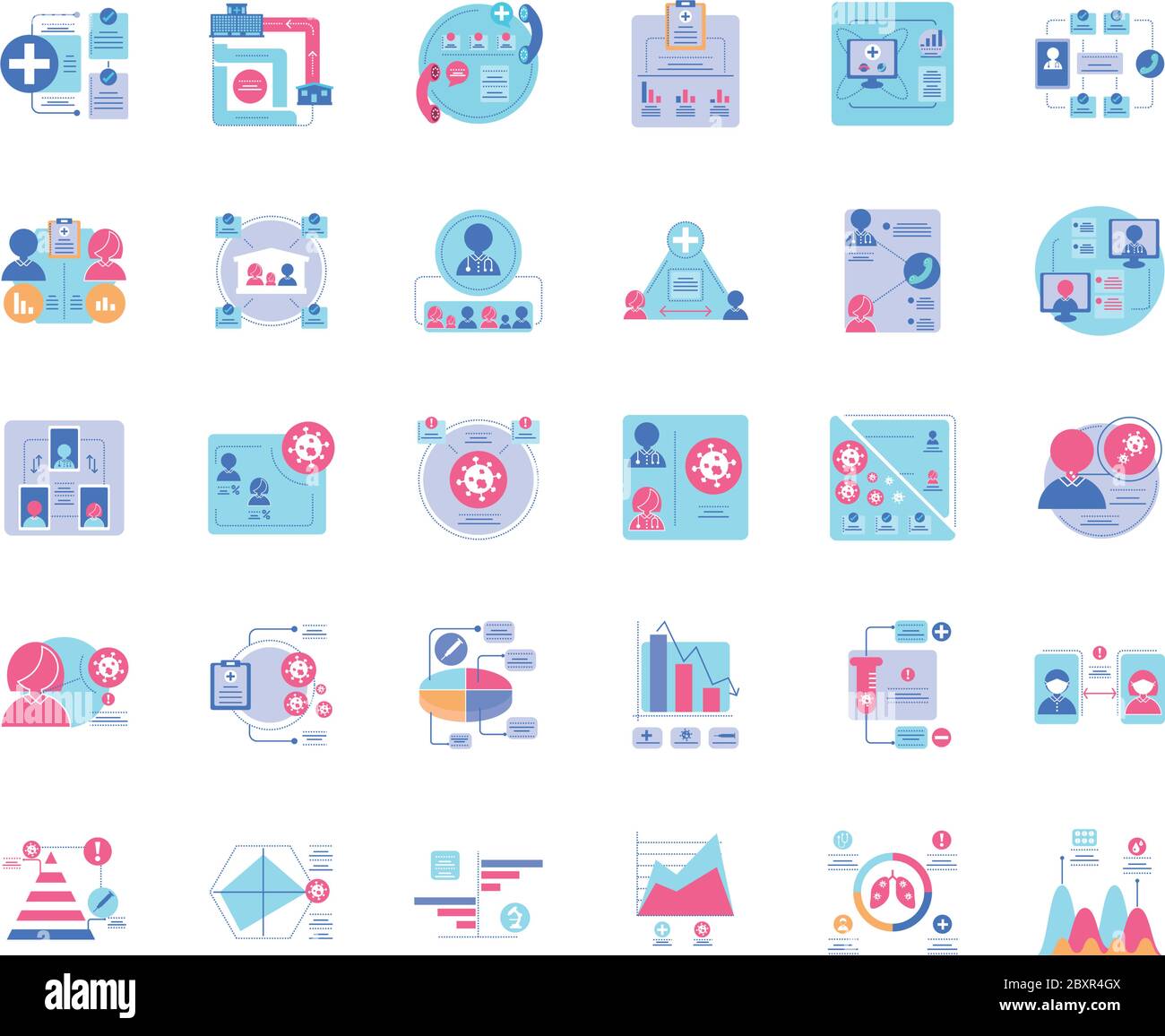 alamy

Image ID: 2BXR4GX
www.alamy.com