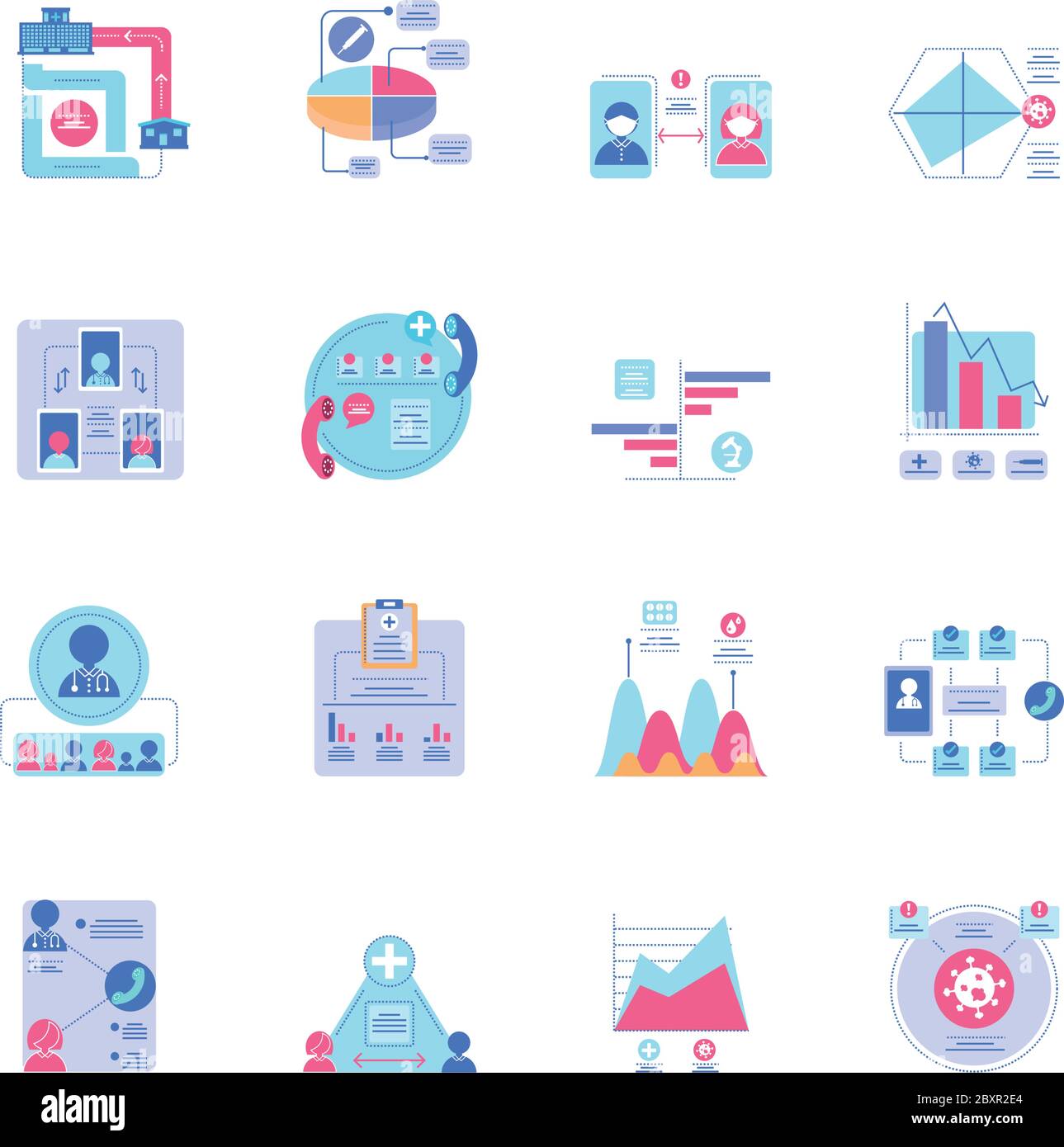 alamy

Image ID: 2BXR2E4
www.alamy.com