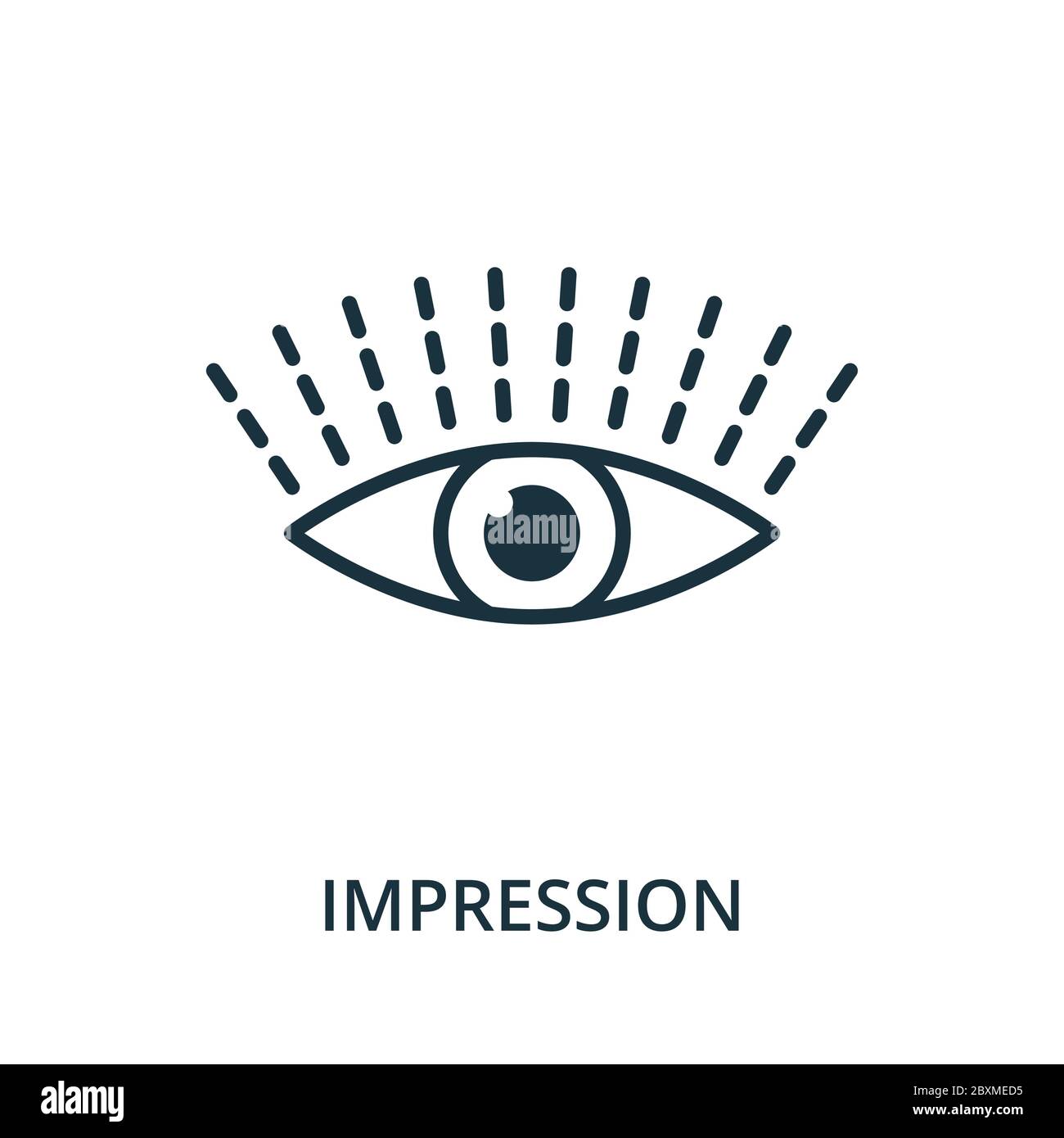 alamy

IMPRESSION

alamy

Image ID: 2BXMED5
www.alamy.com