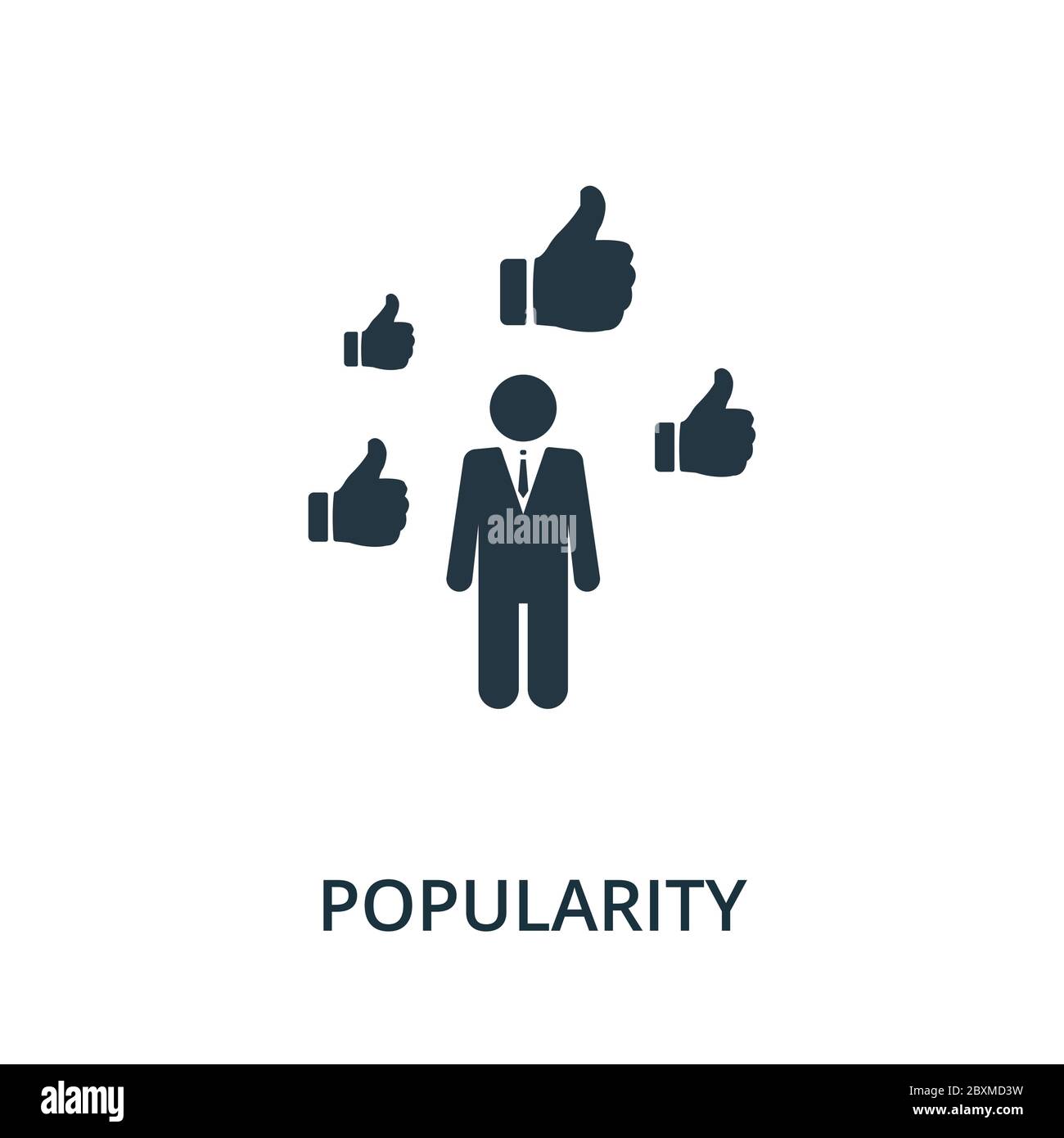 alamy

POPULARITY

alamy

Image ID: 2BXMD3W
www.alamy.com