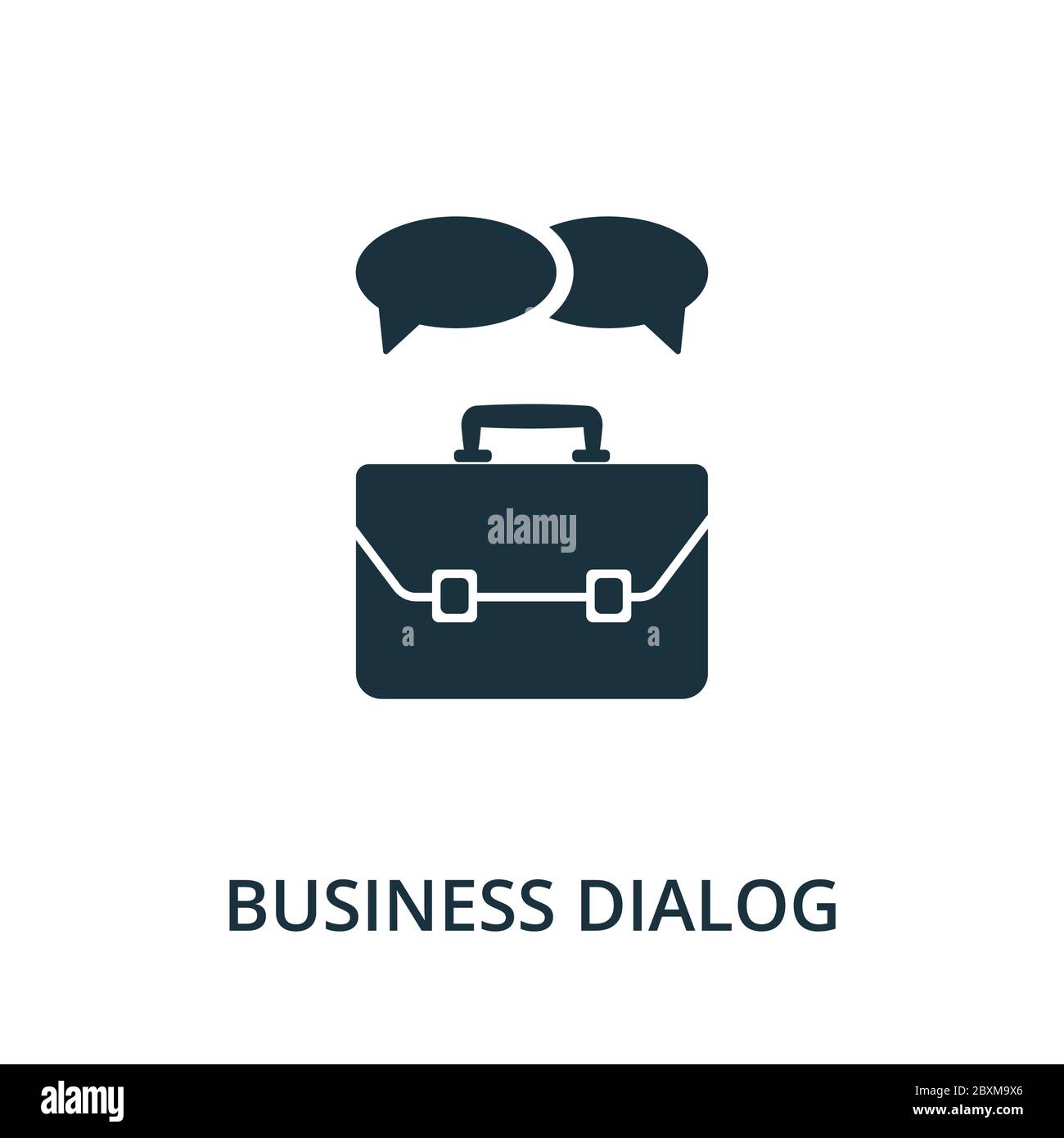 alamy

a a

BUSINESS DIALOG

alamy

Image ID: 2BXM9X6
www.alamy.com