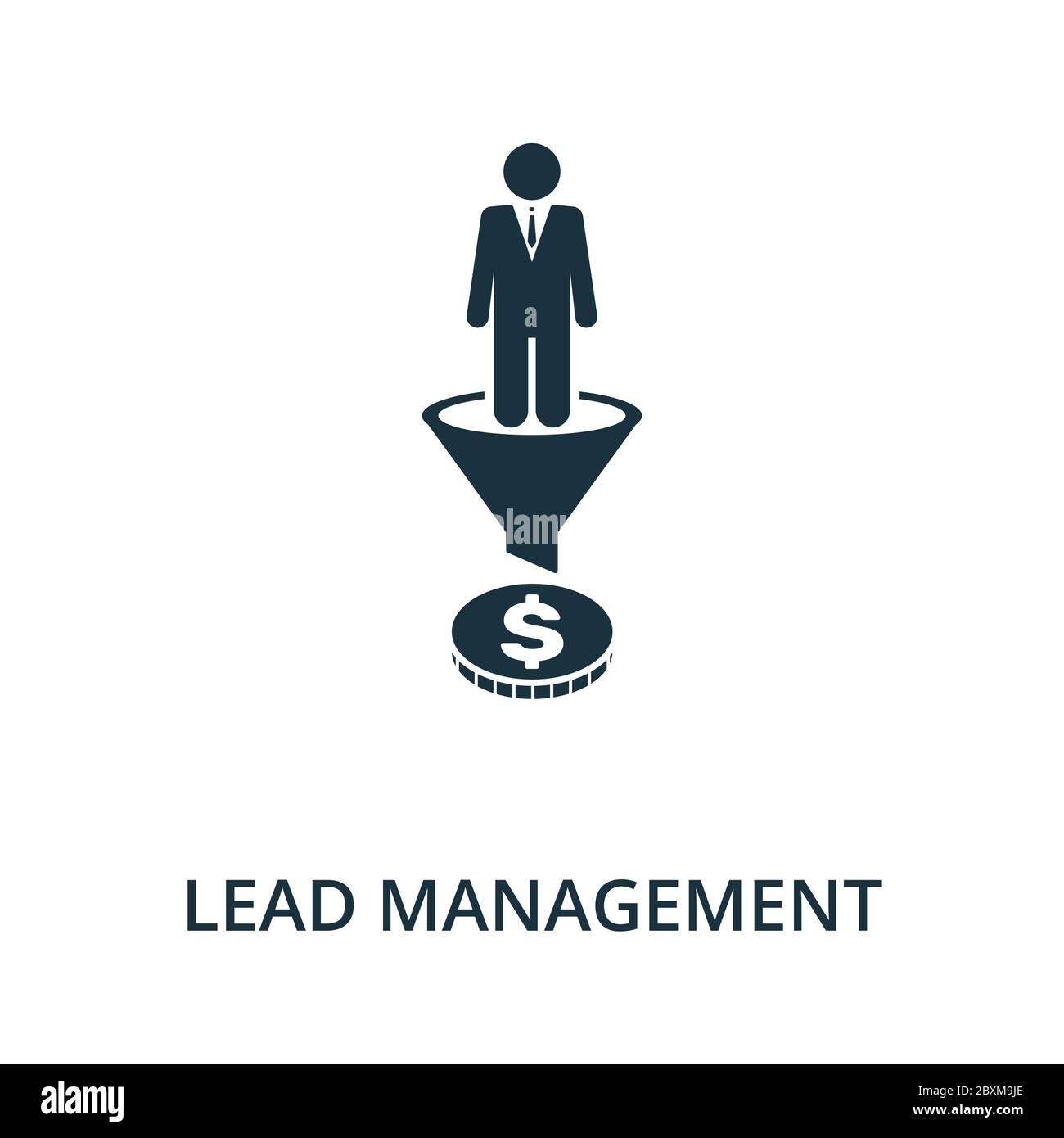 a
alamy
$
LEAD MANAGEMENT
alamy
Image ID: 2BXM9JE
www.alamy.com