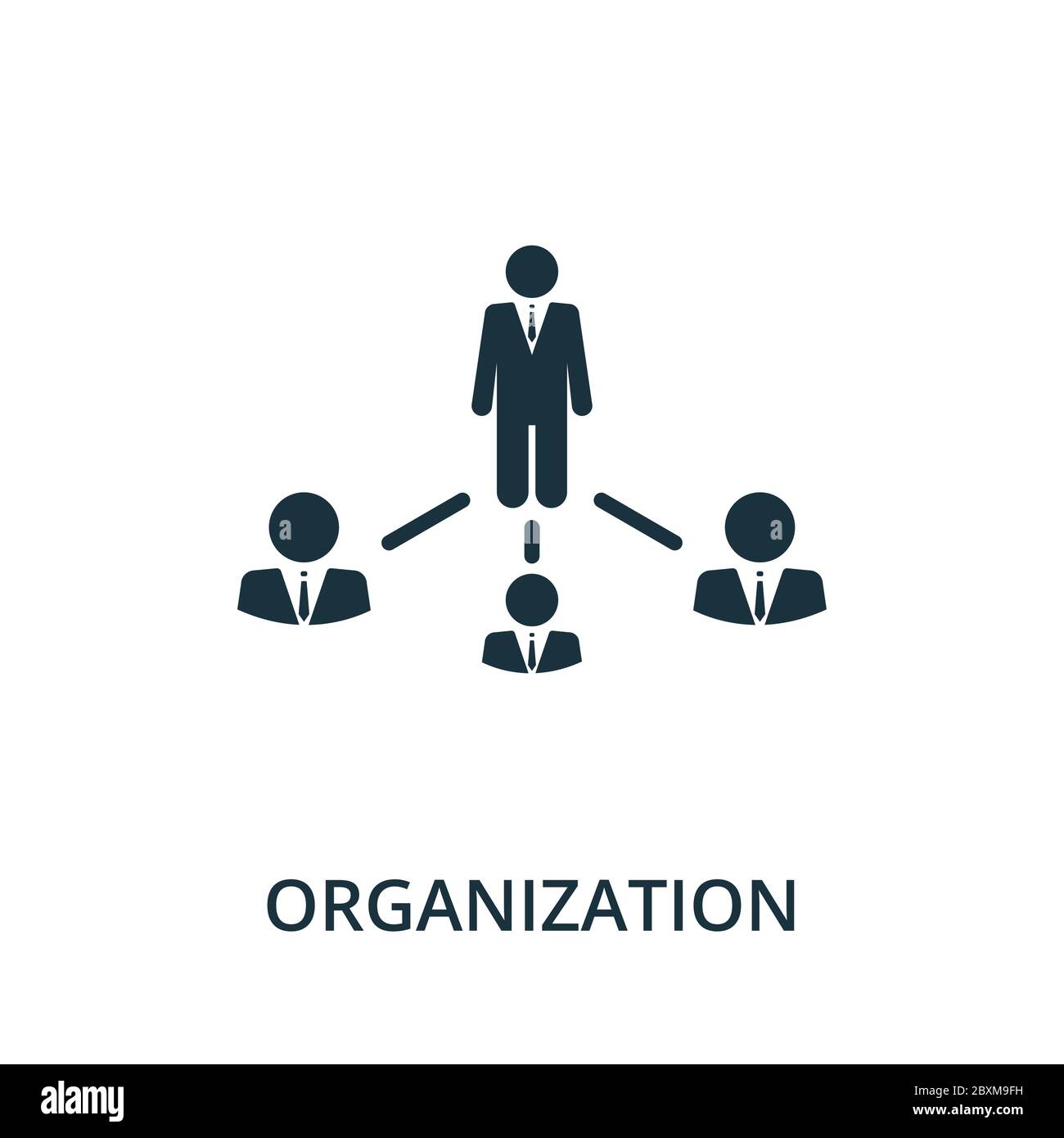 ORGANIZATION

alamy

Image ID: 2BXM9FH
www.alamy.com