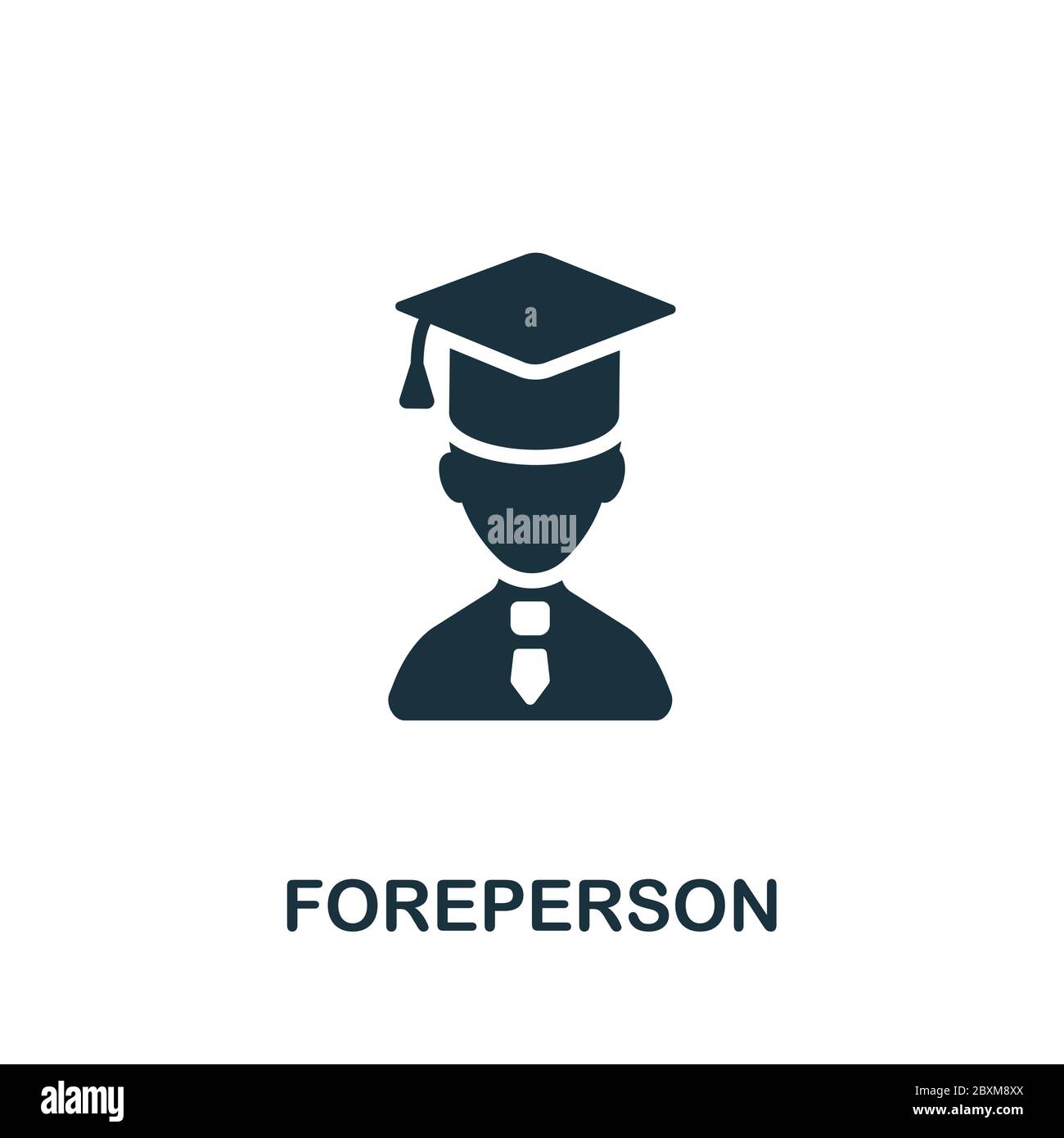 a

alamy

FOREPERSON

alamy

Image ID: 2BXM8XX
www.alamy.com